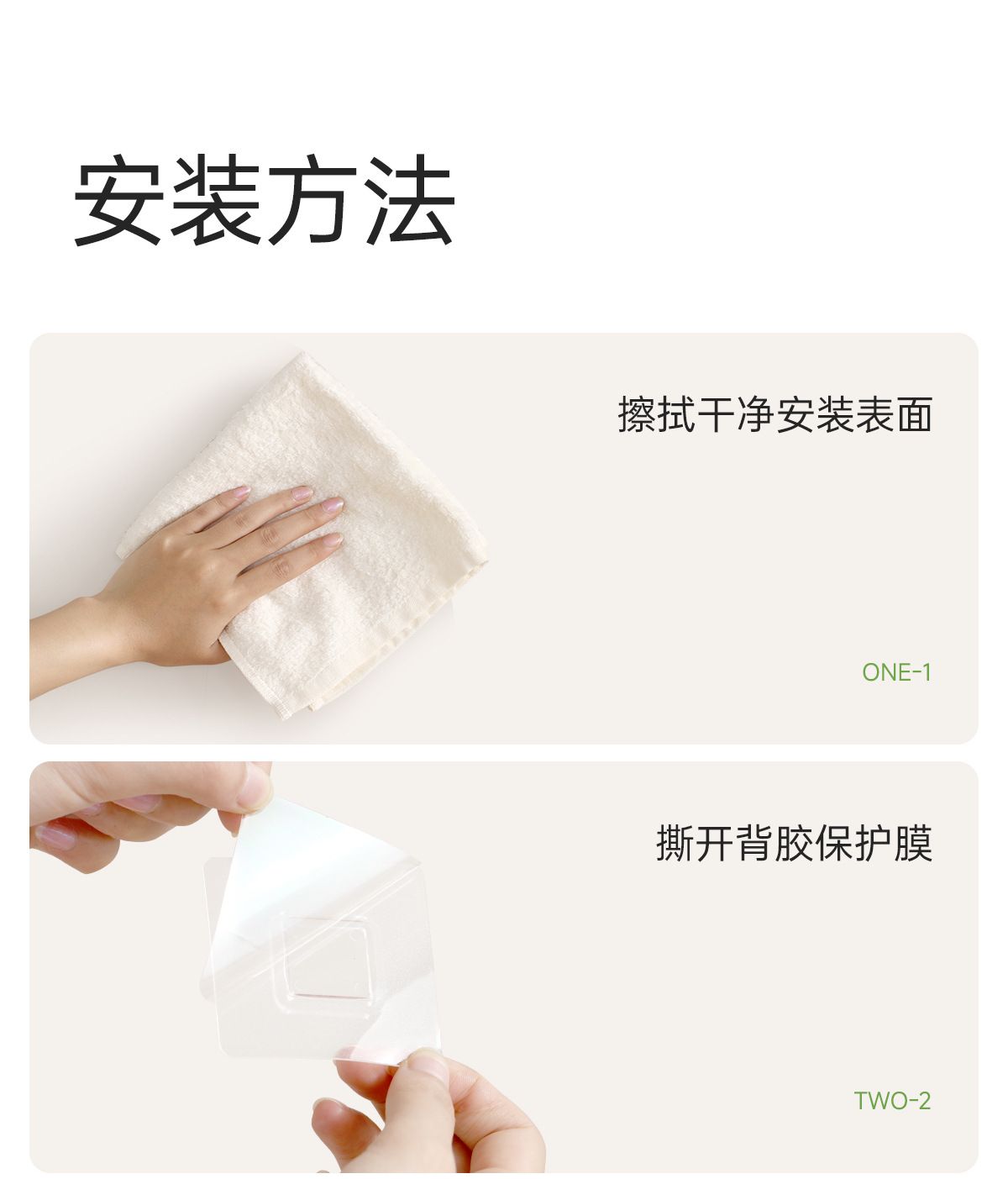 安装方法

擦拭干净安装表面

ONE-1

撕开背胶保护膜

TWO-2