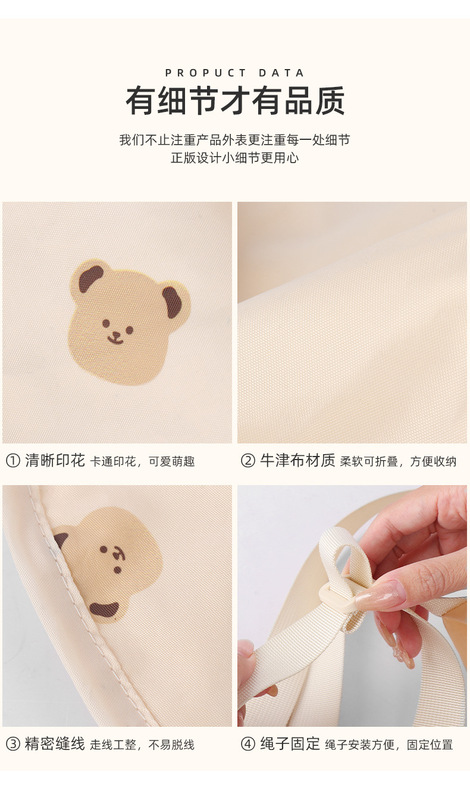 PROPUCT DATA

有细节才有品质

我们不止注重产品外表更注重每一处细节
正版设计小细节更用心

① 清晰印花 卡通印花，可爱萌趣

② 牛津布材质 柔软可折叠，方便收纳

③ 精密缝线 走线工整，不易脱线

④ 绳子固定 绳子安装方便，固定位置