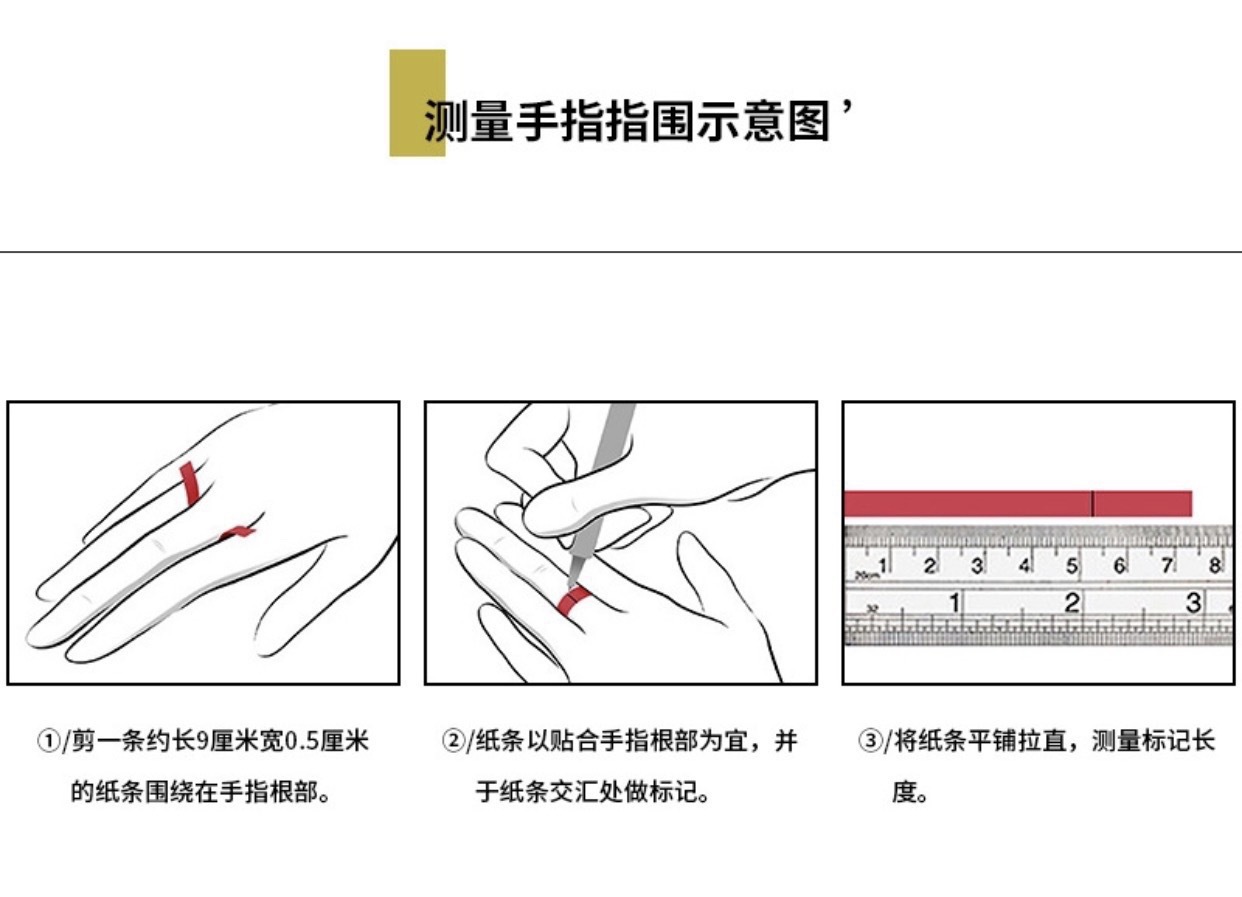 测量手指指围示意图’

1 2 3 4 5 6 7 8
1 2 3

①/剪一条约长9厘米宽0.5厘米的纸条围绕在手指根部。

②/纸条以贴合手指根部为宜，并于纸条交汇处做标记。

③/将纸条平铺拉直，测量标记长度。