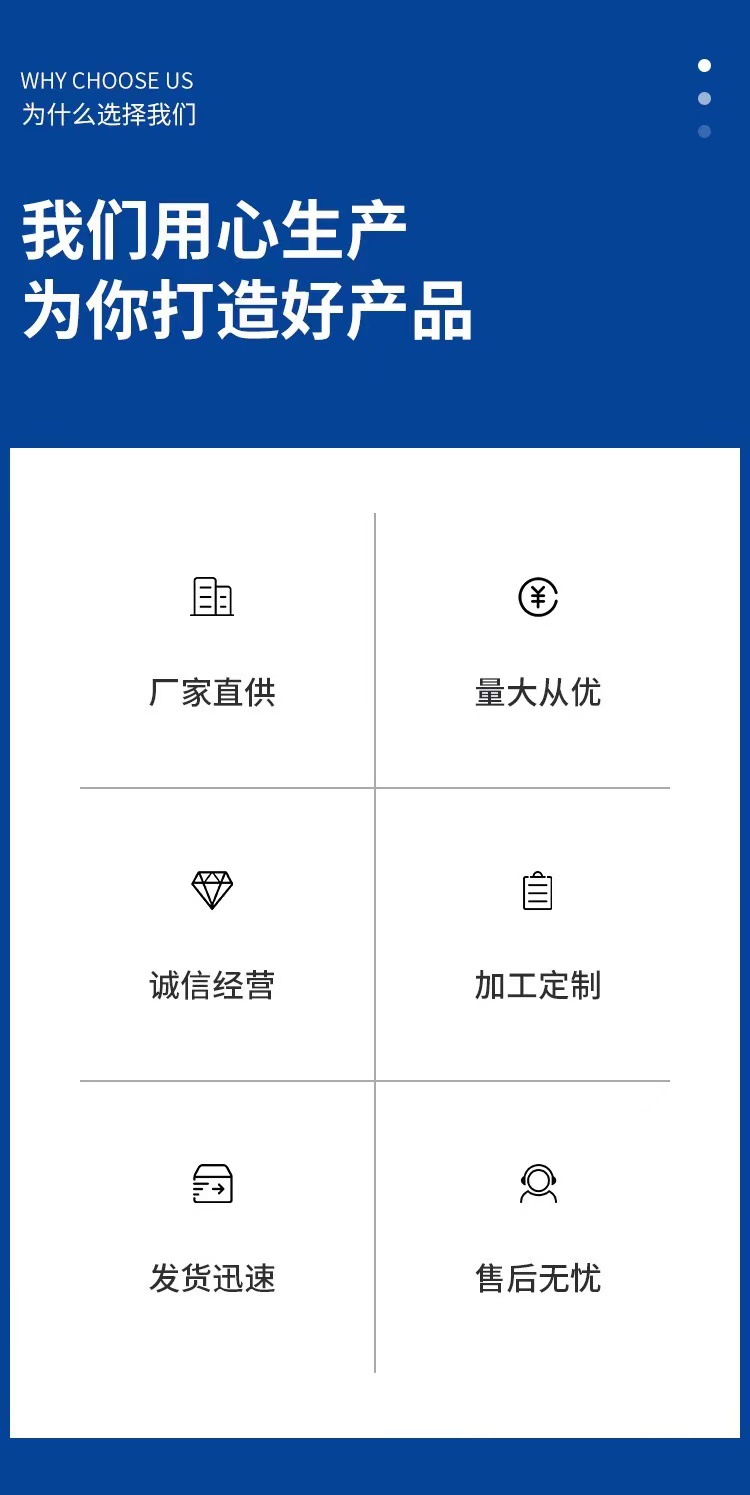 WHY CHOOSE US
为什么选择我们

我们用心生产
为你打造好产品

厂家直供

量大从优

诚信经营

加工定制

发货迅速

售后无忧