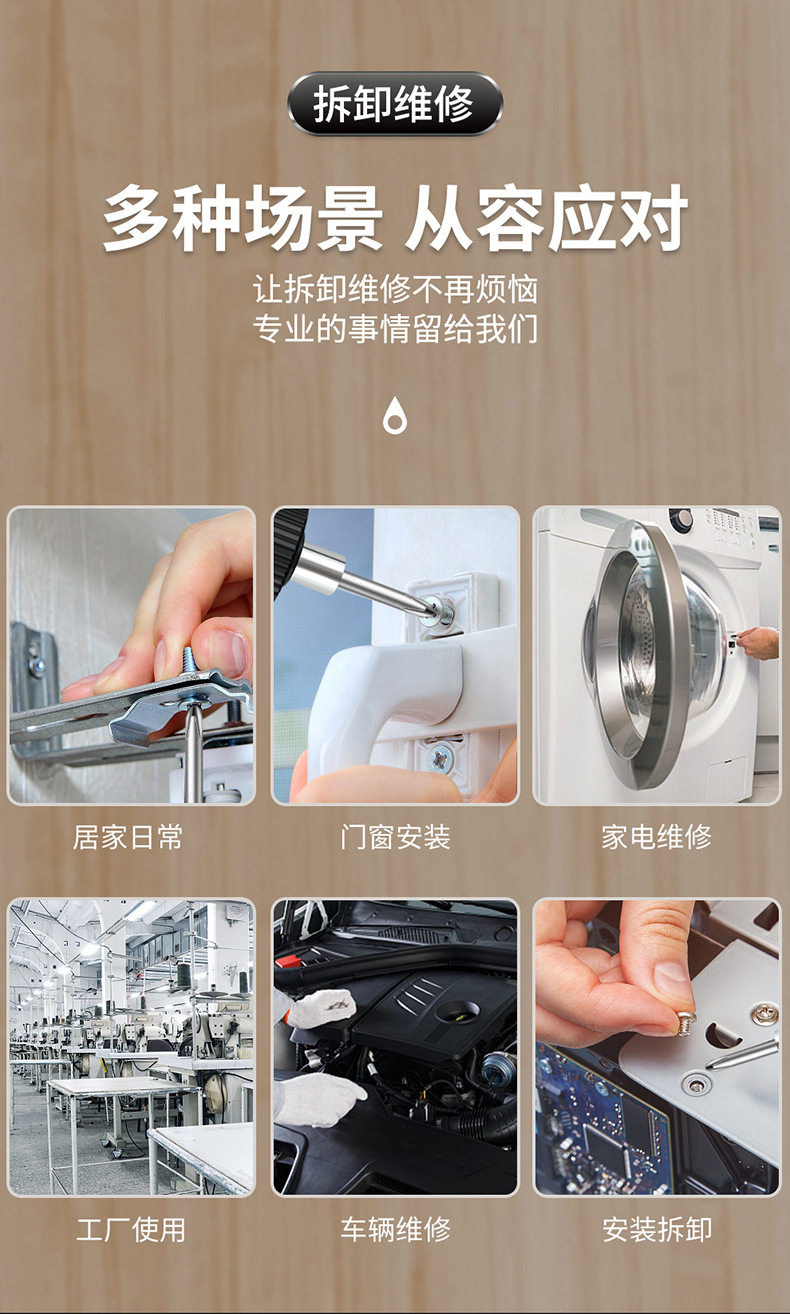 拆卸维修

多种场景 从容应对

让拆卸维修不再烦恼
专业的事情留给我们

居家日常

门窗安装

家电维修

工厂使用

车辆维修

安装拆卸