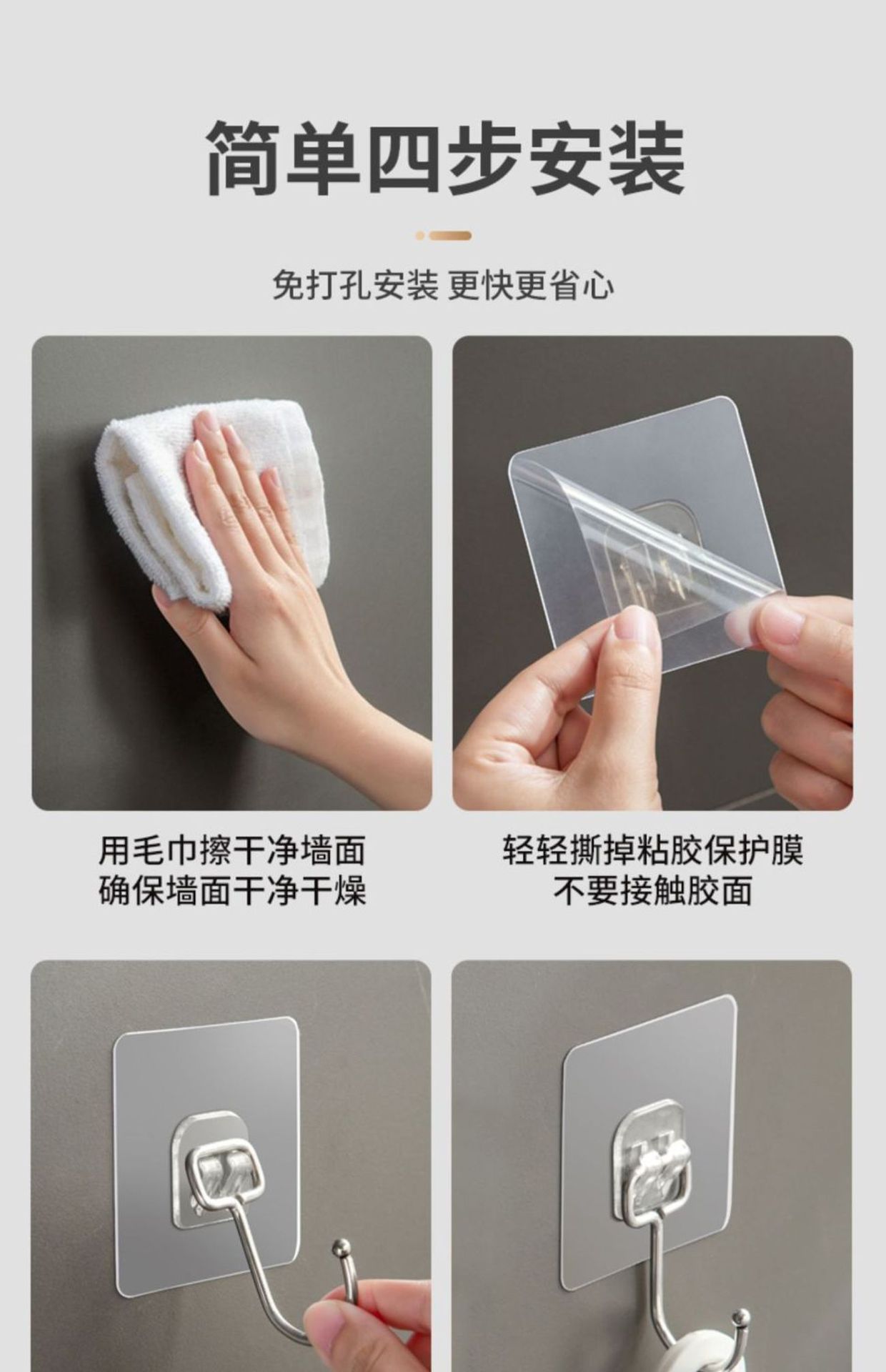 简单四步安装

免打孔安装 更快更省心

用毛巾擦干净墙面
确保墙面干净干燥

轻轻撕掉粘胶保护膜
不要接触胶面