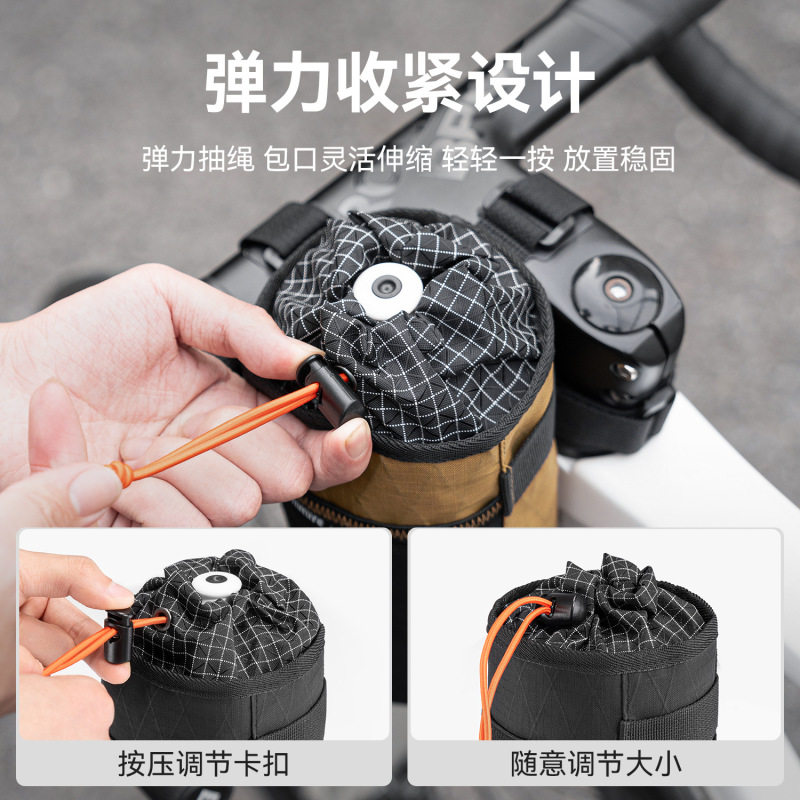 弹力收紧设计

弹力抽绳 包口灵活伸缩 轻轻一按 放置稳固

按压调节卡扣

随意调节大小