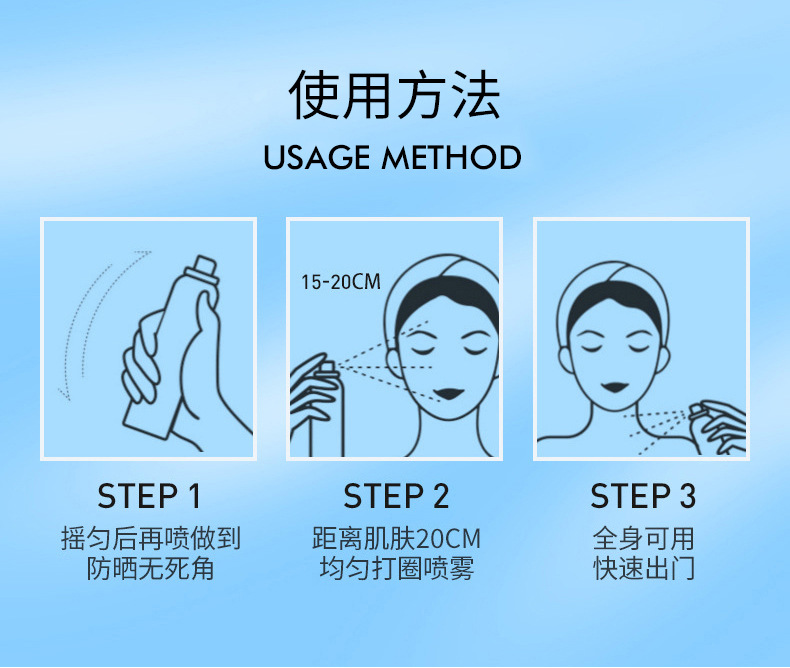 使用方法
USAGE METHOD

15-20CM

STEP 1
摇匀后再喷做到
防晒无死角

STEP 2
距离肌肤20CM
均匀打圈喷雾

STEP 3
全身可用
快速出门