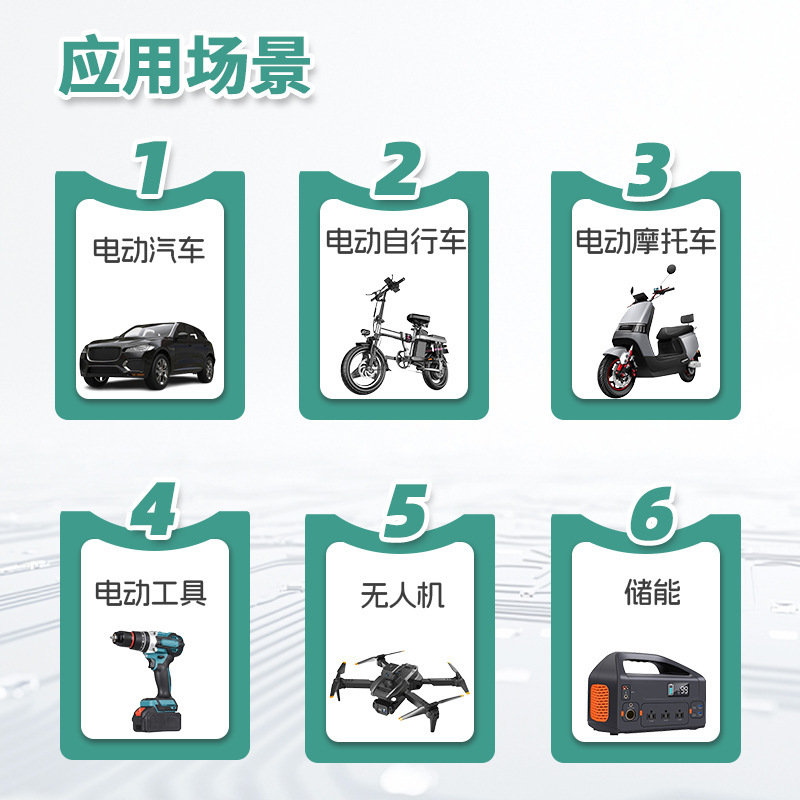 应用场景

1
电动汽车

2
电动自行车

3
电动摩托车

4
电动工具

5
无人机

6
储能