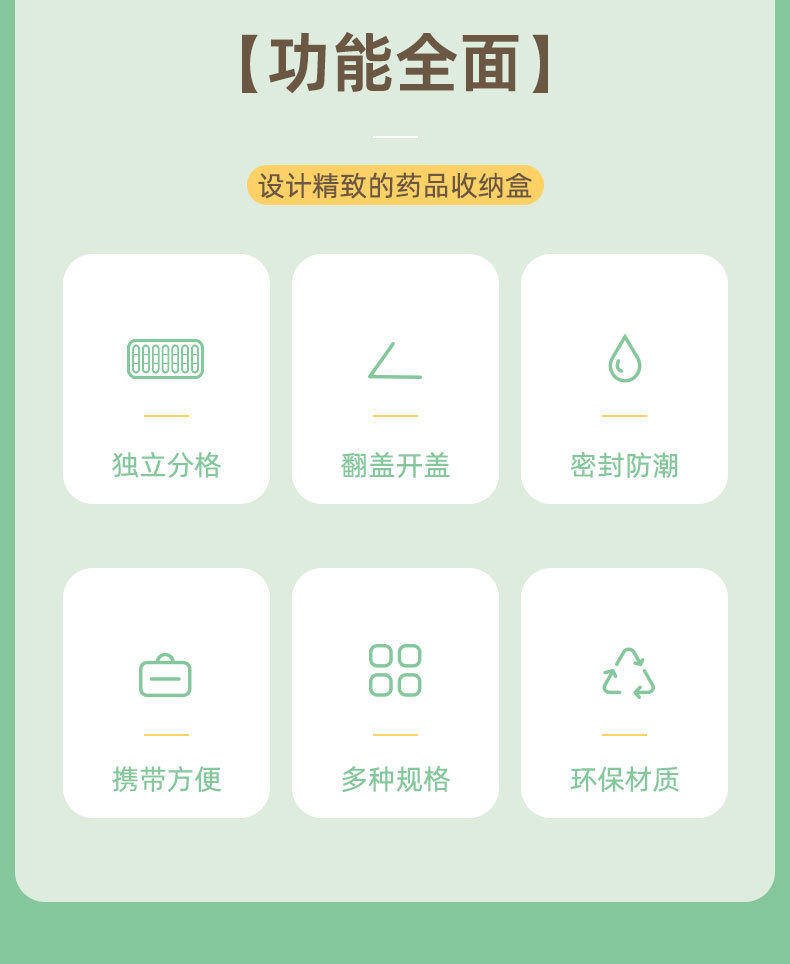 【功能全面】

设计精致的药品收纳盒

独立分格

翻盖开盖

密封防潮

携带方便

多种规格

环保材质