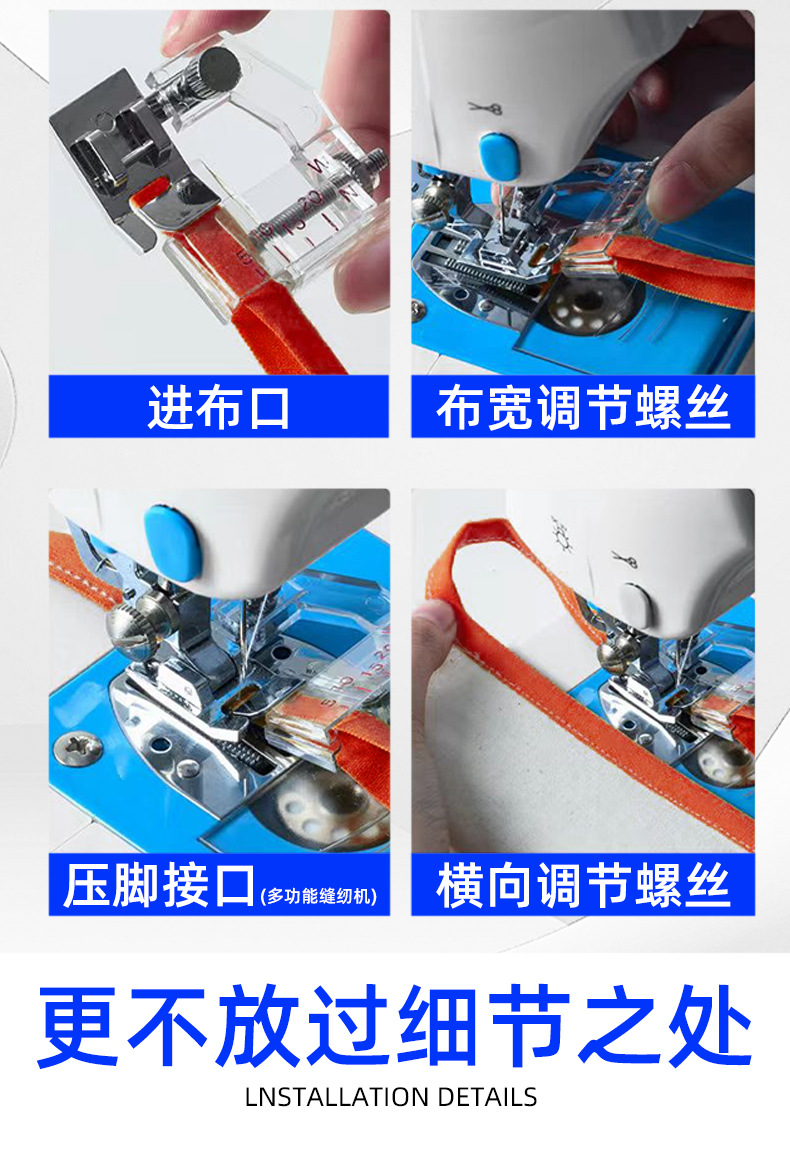 进布口

布宽调节螺丝

压脚接口(多功能缝纫机)

横向调节螺丝

更不放过细节之处

LNSTALLATION DETAILS