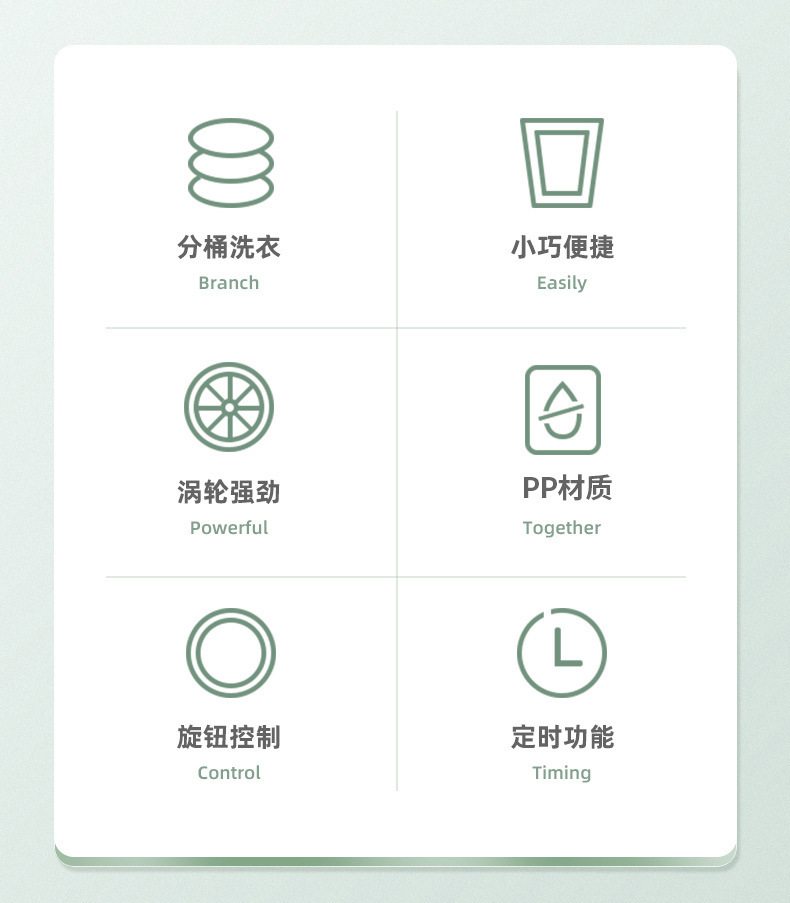 分桶洗衣
Branch

小巧便捷
Easily

涡轮强劲
Powerful

PP材质
Together

旋钮控制
Control

定时功能
Timing