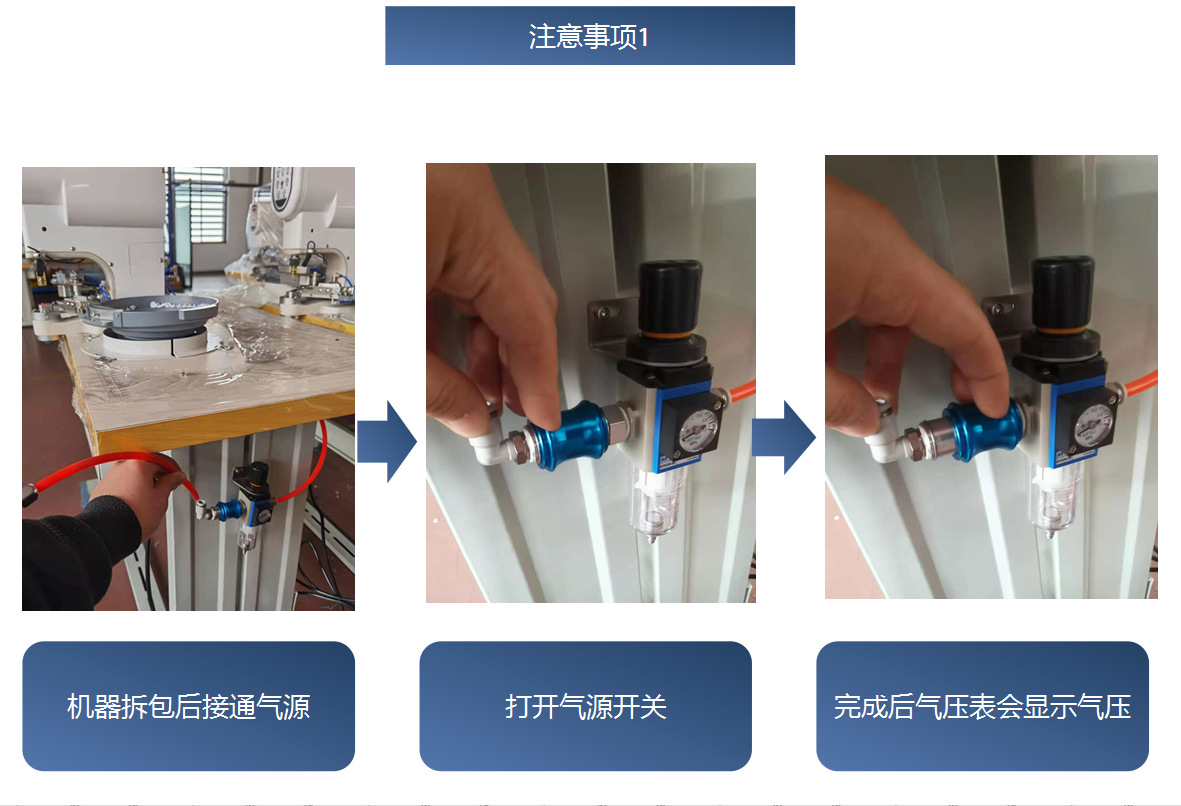 注意事项1

机器拆包后接通气源

打开气源开关

完成后气压表会显示气压