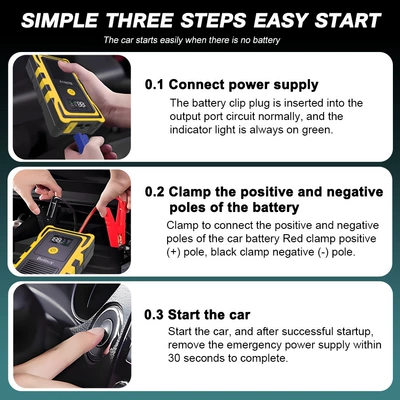 SIMPLE THREE STEPS EASY START

The car starts easily when there is no battery

0.1 Connect power supply

The battery clip plug is inserted into the output port circuit normally, and the indicator light is always on green.

0.2 Clamp the positive and negative poles of the battery

Clamp to connect the positive and negative poles of the car battery Red clamp positive (+) pole, black clamp negative (-) pole.

0.3 Start the car

Start the car, and after successful startup, remove the emergency power supply within 30 seconds to complete.