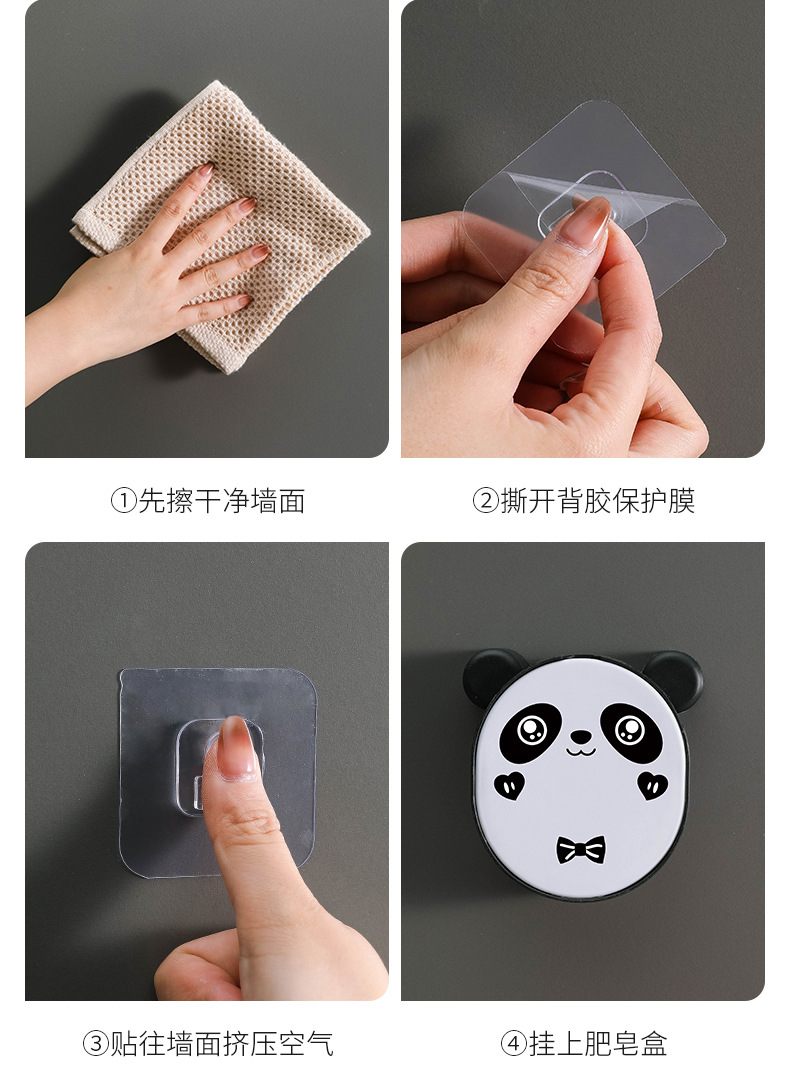 ①先擦干净墙面

②撕开背胶保护膜

③贴往墙面挤压空气

④挂上肥皂盒