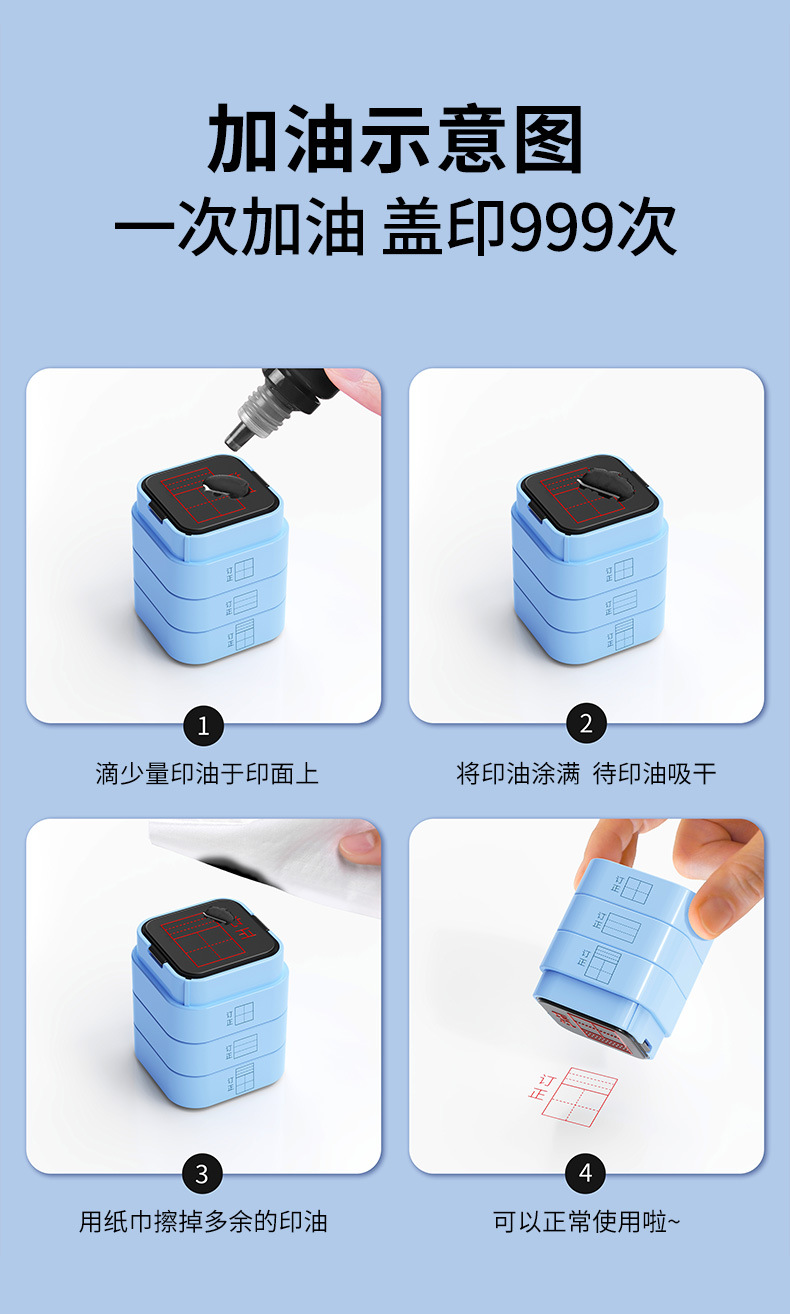 加油示意图
一次加油 盖印999次

订正
订正
订正

1
滴少量印油于印面上

订正
订正
订正

2
将印油涂满 待印油吸干

订正
订正
订正

3
用纸巾擦掉多余的印油

订正
订正
订正
订正

4
可以正常使用啦~