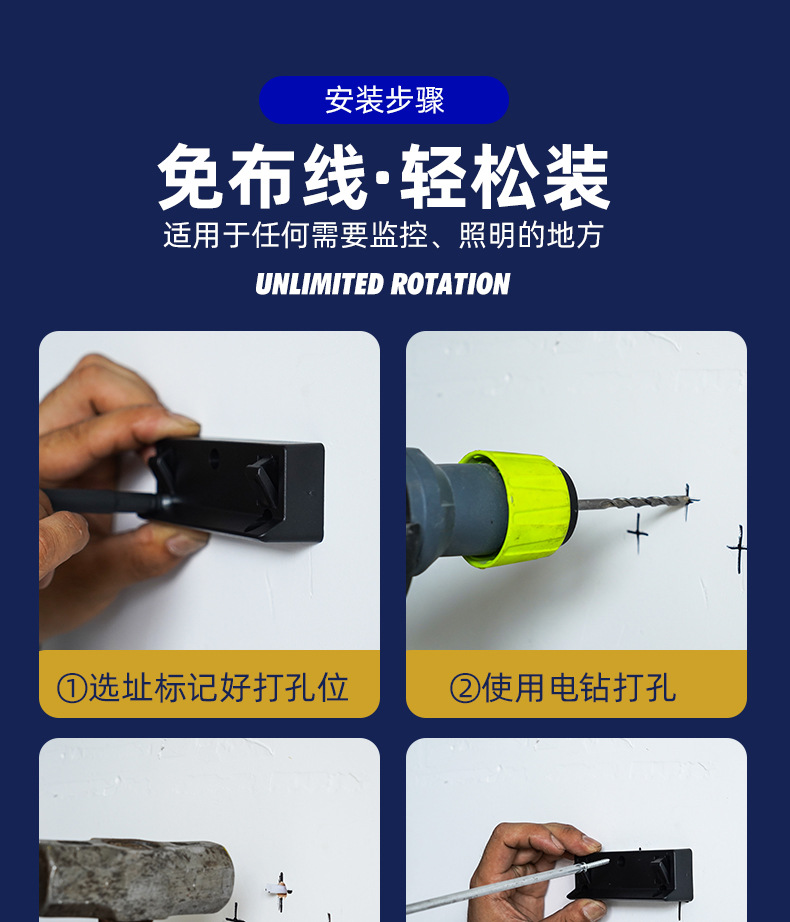 安装步骤

免布线·轻松装

适用于任何需要监控、照明的地方

UNLIMITED ROTATION

①选址标记好打孔位

②使用电钻打孔