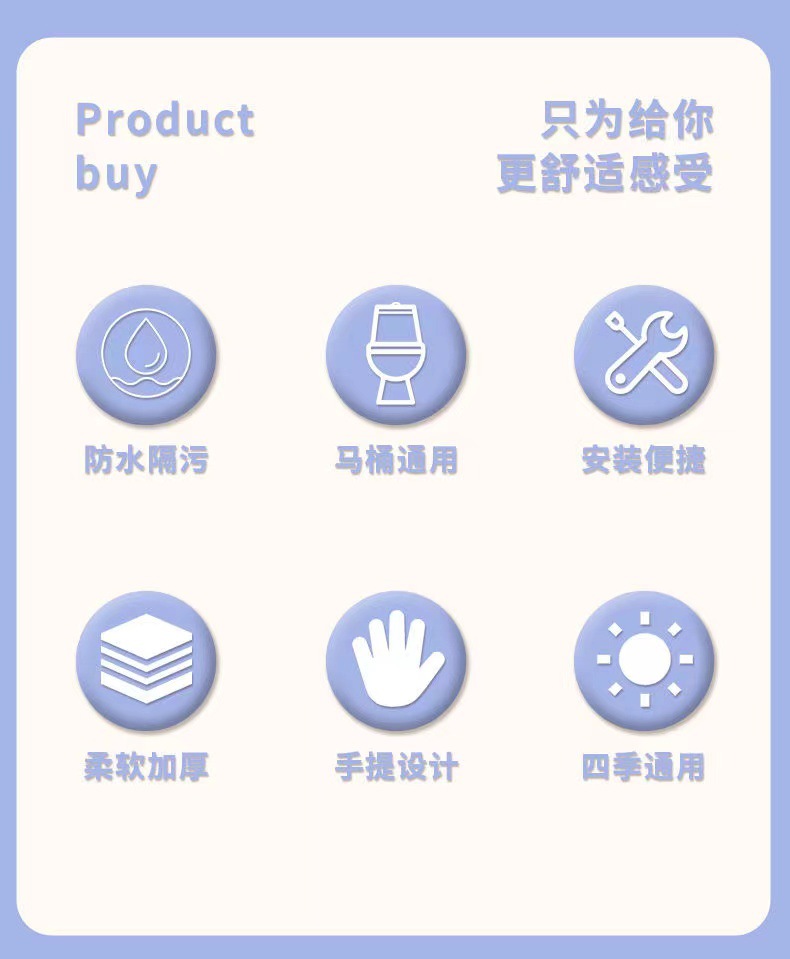 Product
buy

只为给你
更舒适感受

防水隔污

马桶通用

安装便捷

柔软加厚

手提设计

四季通用