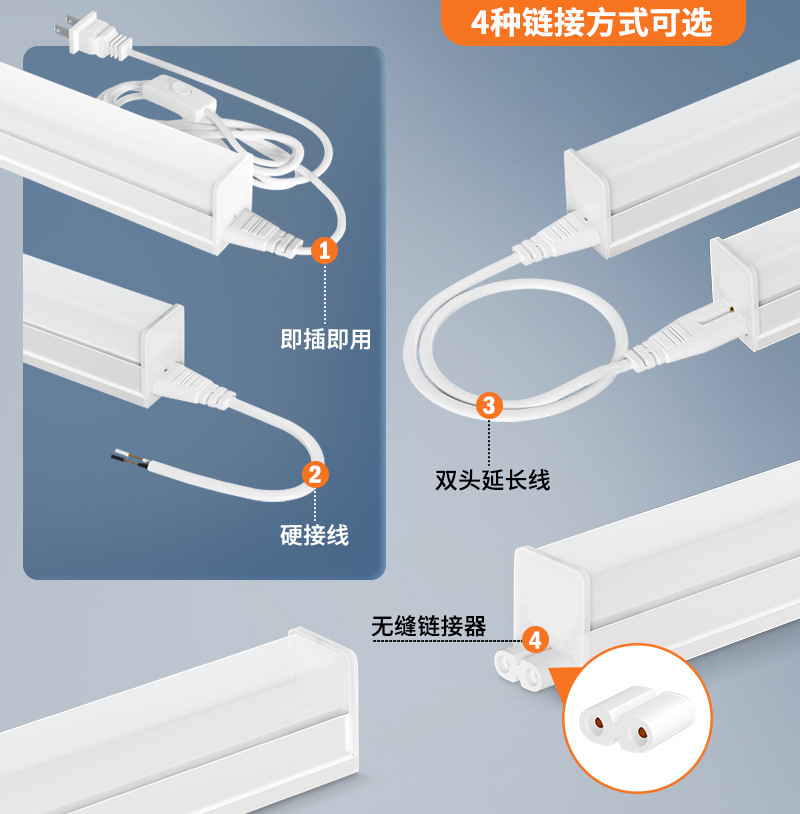 4种链接方式可选

1
即插即用

2
硬接线

3
双头延长线

无缝链接器
4