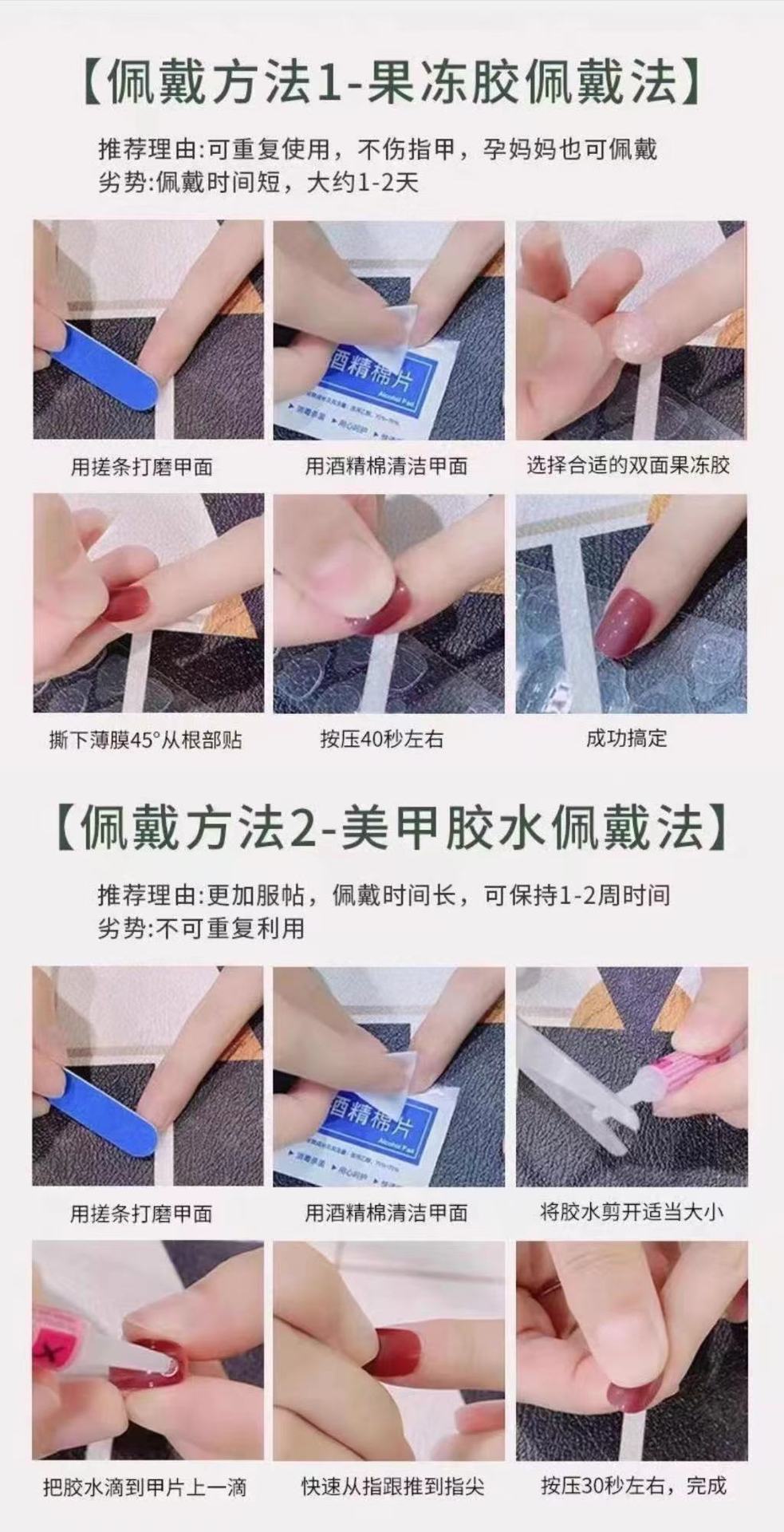 【佩戴方法1-果冻胶佩戴法】

推荐理由:可重复使用，不伤指甲，孕妈妈也可佩戴
劣势:佩戴时间短，大约1-2天

酒精棉片
Alcohol Pad

用搓条打磨甲面

用酒精棉清洁甲面

选择合适的双面果冻胶

撕下薄膜45°从根部贴

按压40秒左右

成功搞定

【佩戴方法2-美甲胶水佩戴法】

推荐理由:更加服帖，佩戴时间长，可保持1-2周时间
劣势:不可重复利用

酒精棉片
Alcohol Pad

用搓条打磨甲面

用酒精棉清洁甲面

将胶水剪开适当大小

把胶水滴到甲片上一滴

快速从指跟推到指尖

按压30秒左右，完成