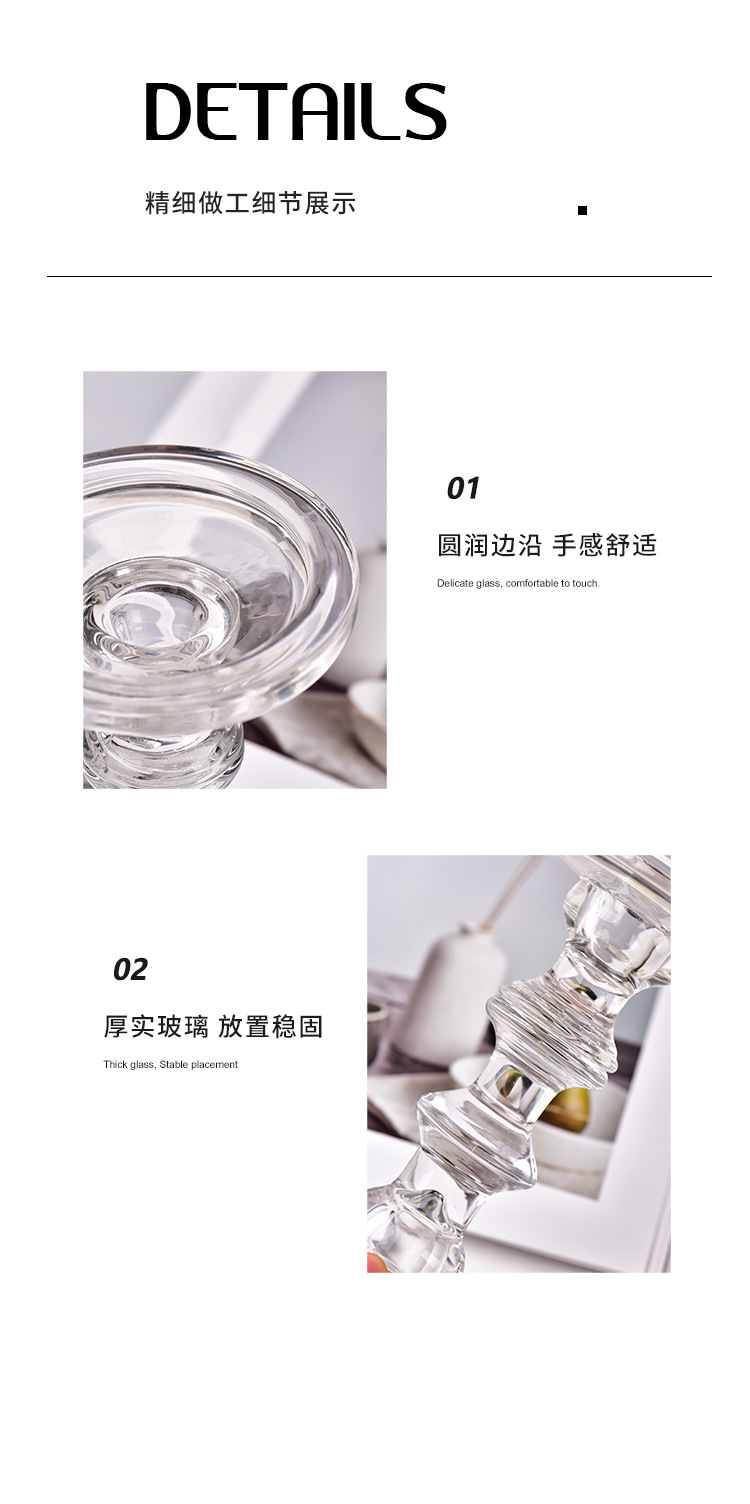 DETAILS

精细做工细节展示

01

圆润边沿 手感舒适

Delicate glass, comfortable to touch.

02

厚实玻璃 放置稳固

Thick glass, Stable placement