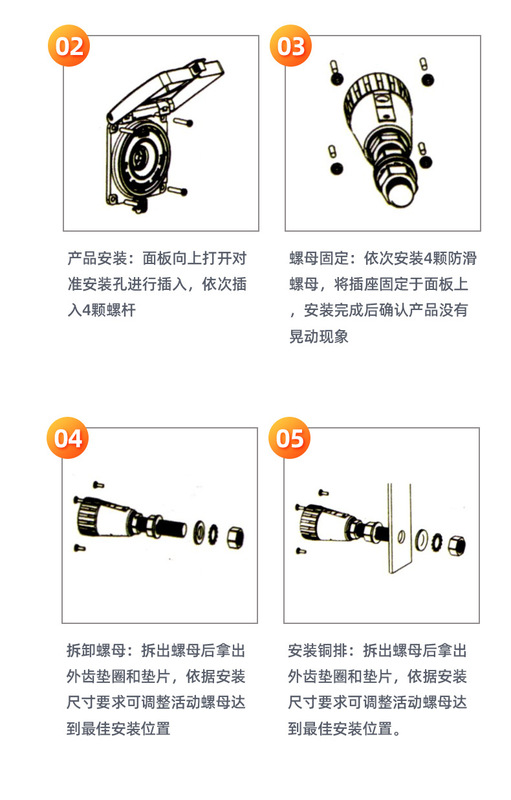 02

产品安装：面板向上打开对准安装孔进行插入，依次插入4颗螺杆

03

螺母固定：依次安装4颗防滑螺母，将插座固定于面板上，安装完成后确认产品没有晃动现象

04

拆卸螺母：拆出螺母后拿出外齿垫圈和垫片，依据安装尺寸要求可调整活动螺母达到最佳安装位置

05

安装铜排：拆出螺母后拿出外齿垫圈和垫片，依据安装尺寸要求可调整活动螺母达到最佳安装位置。