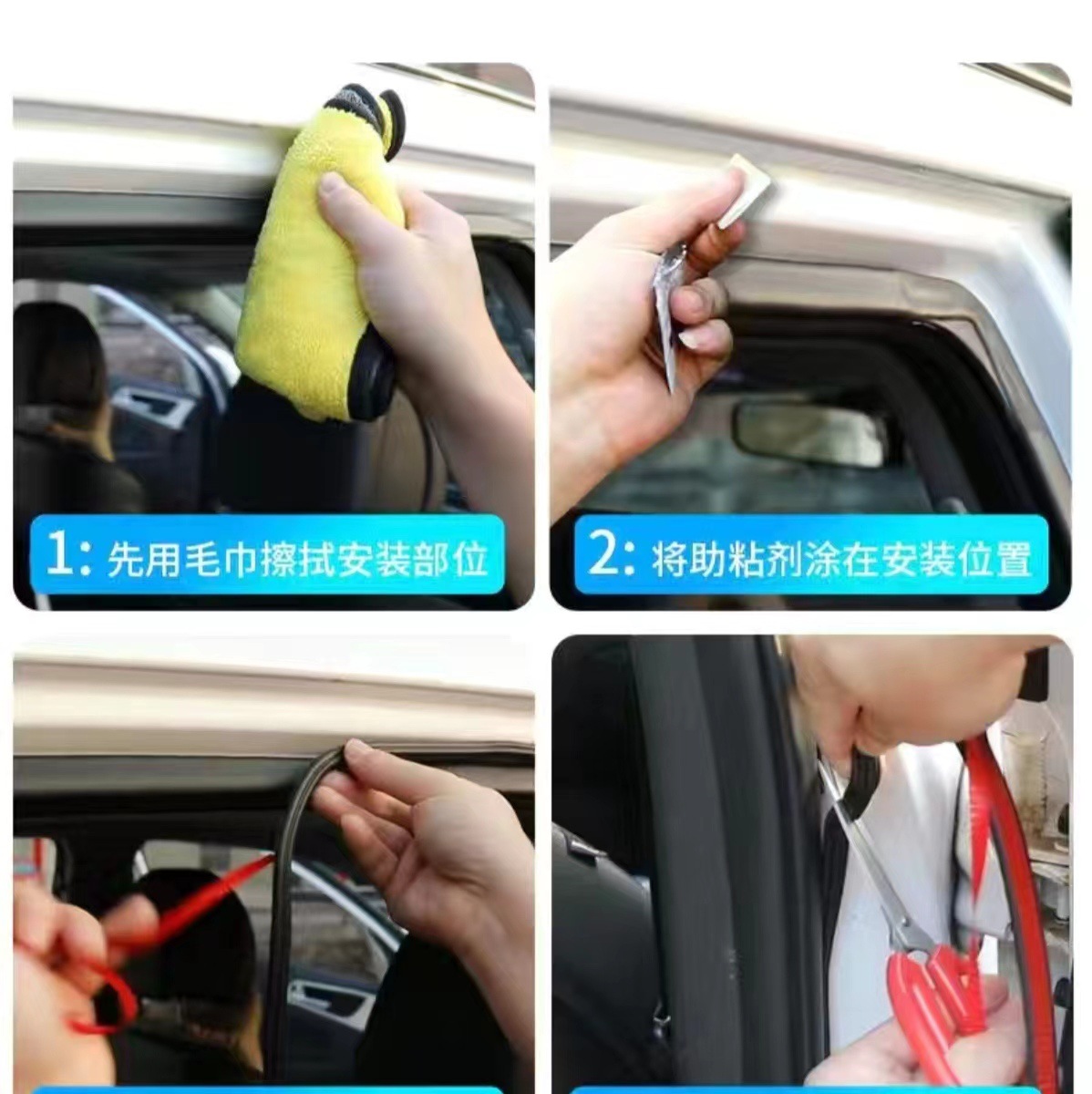 1: 先用毛巾擦拭安装部位

2: 将助粘剂涂在安装位置