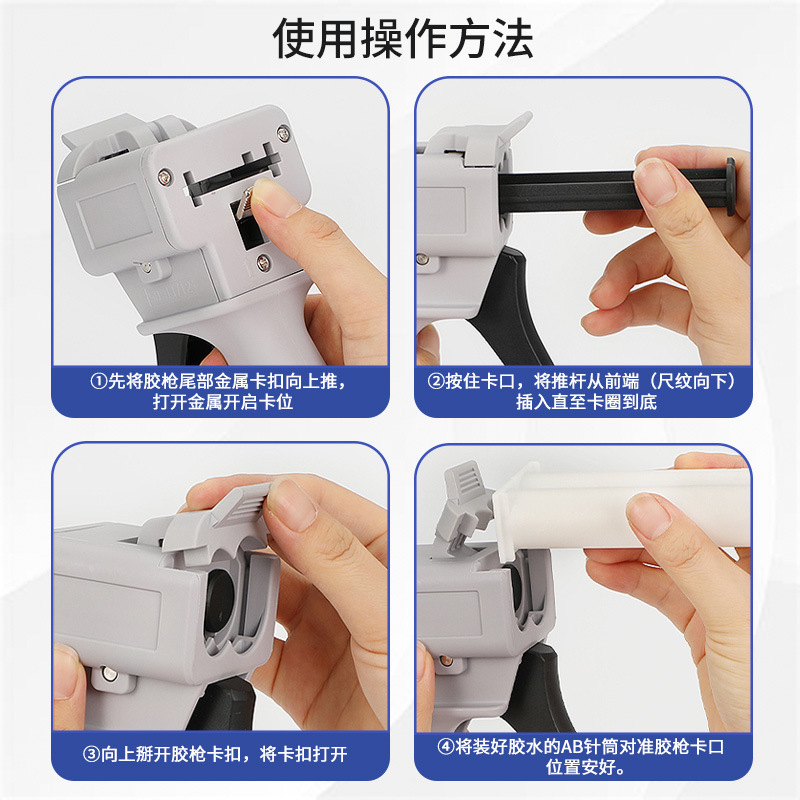 使用操作方法

①先将胶枪尾部金属卡扣向上推，打开金属开启卡位

②按住卡口，将推杆从前端（尺纹向下）插入直至卡圈到底

③向上掰开胶枪卡扣，将卡扣打开

④将装好胶水的AB针筒对准胶枪卡口位置安好。