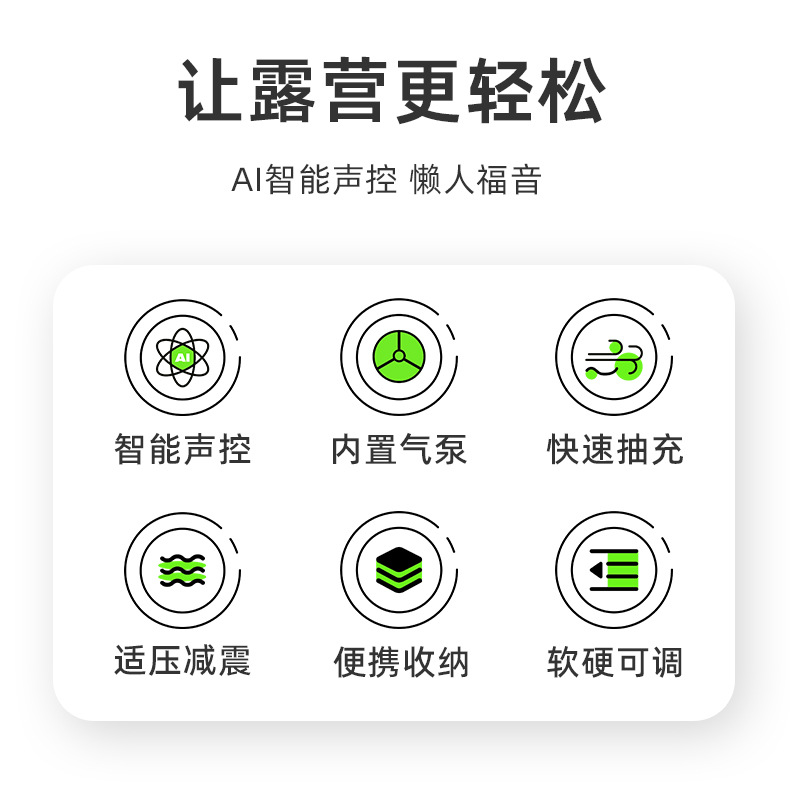 让露营更轻松

AI智能声控 懒人福音

AI

智能声控

内置气泵

快速抽充

适压减震

便携收纳

软硬可调