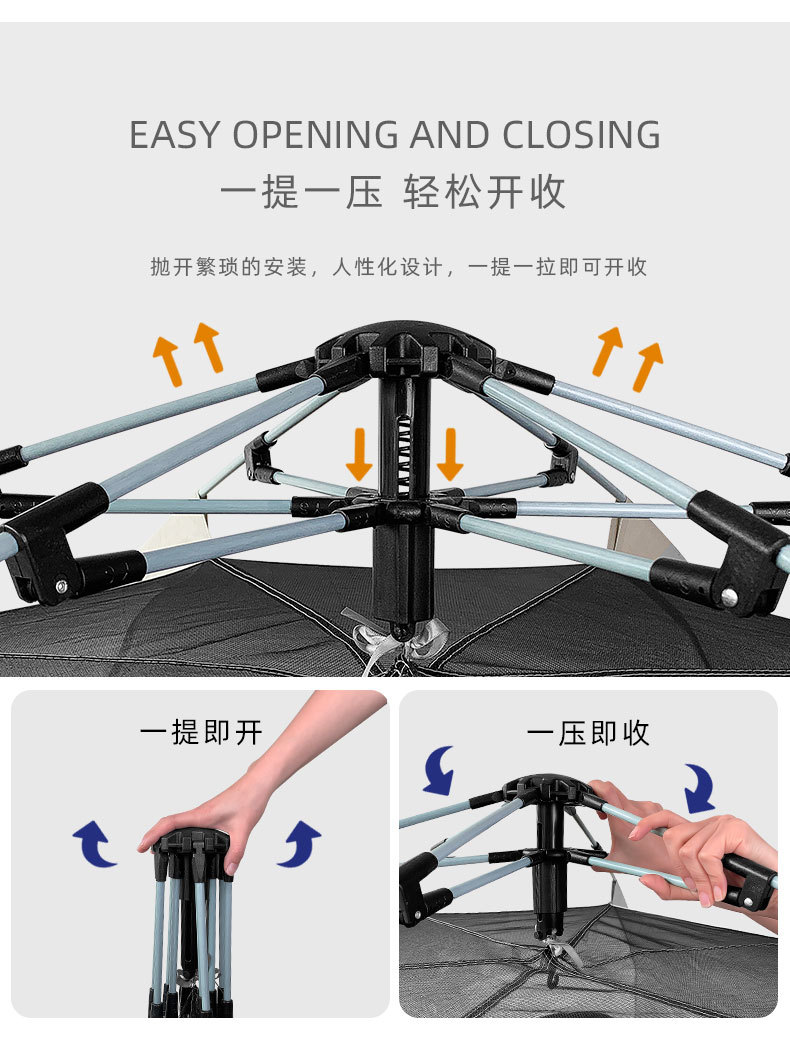 EASY OPENING AND CLOSING
一提一压 轻松开收

抛开繁琐的安装，人性化设计，一提一拉即可开收

一提即开

一压即收