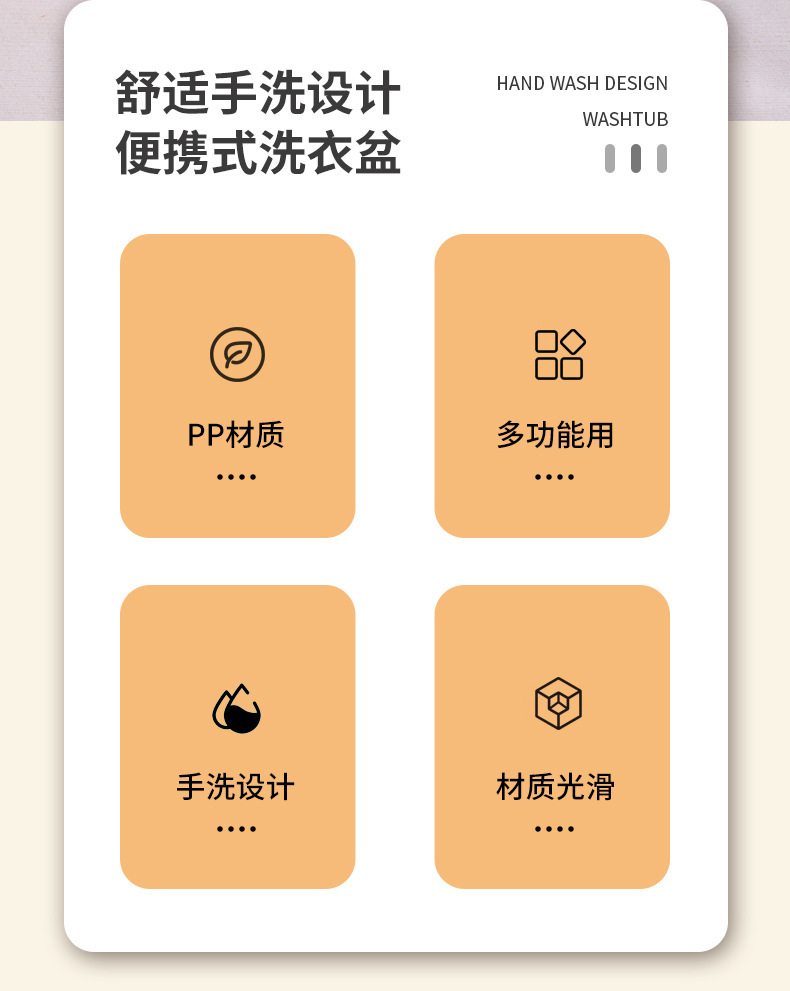 舒适手洗设计
便携式洗衣盆

HAND WASH DESIGN
WASHTUB

PP材质
••••

多功能用
••••

手洗设计
••••

材质光滑
••••