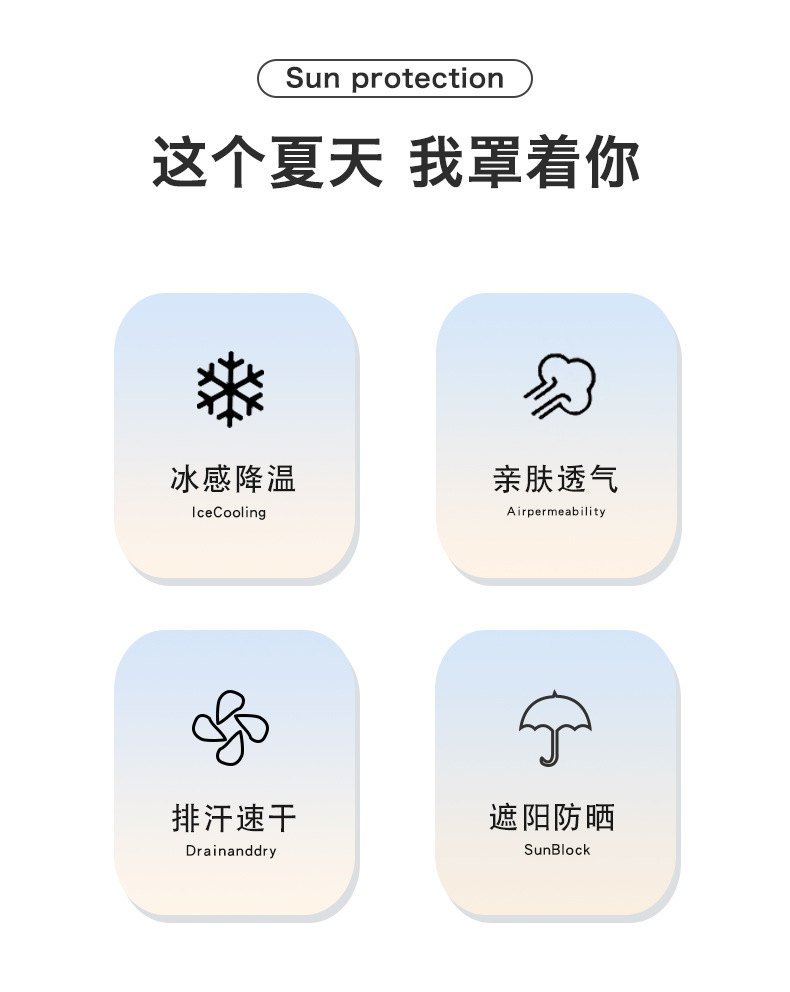 Sun protection

这个夏天 我罩着你

冰感降温
IceCooling

亲肤透气
Airpermeability

排汗速干
Drainanddry

遮阳防晒
SunBlock