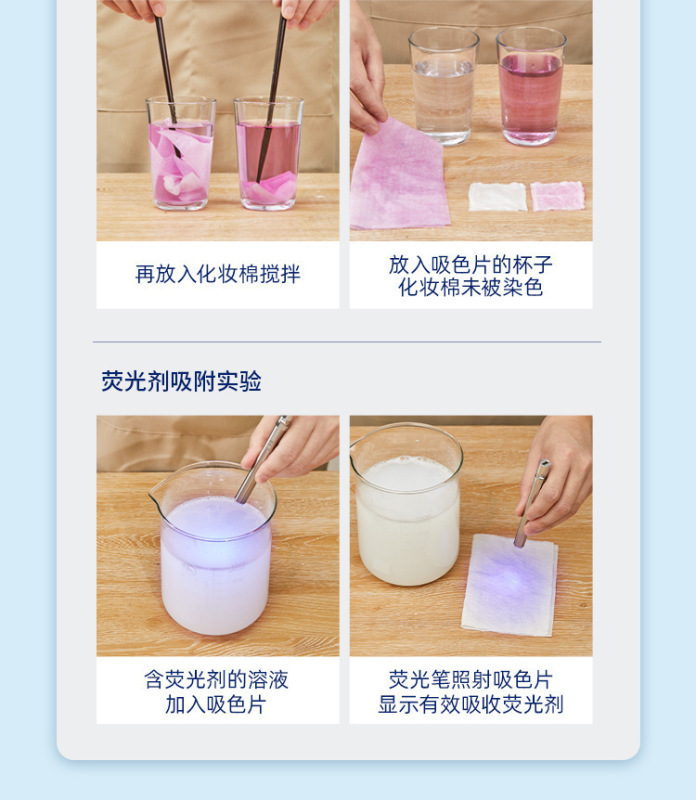 再放入化妆棉搅拌

放入吸色片的杯子
化妆棉未被染色

荧光剂吸附实验

含荧光剂的溶液
加入吸色片

荧光笔照射吸色片
显示有效吸收荧光剂