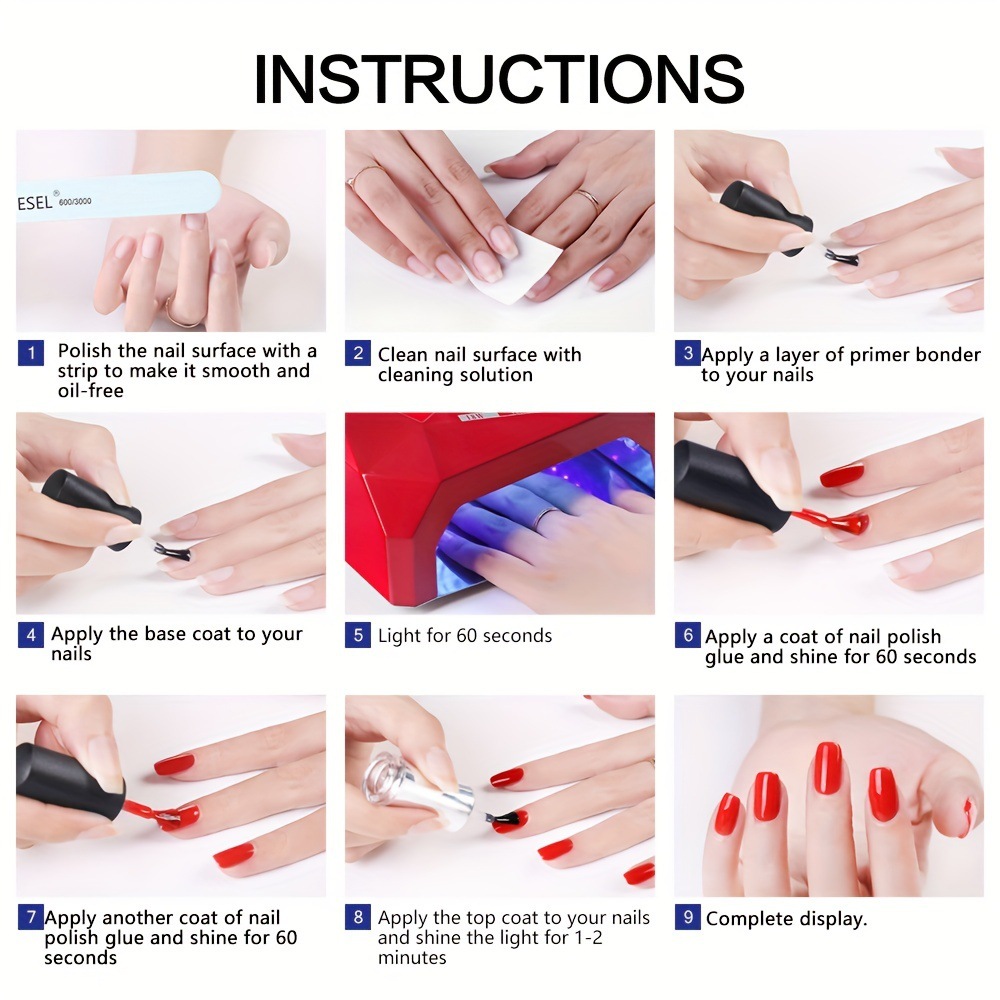 INSTRUCTIONS

ESEL® 600/3000

1 Polish the nail surface with a strip to make it smooth and oil-free

2 Clean nail surface with cleaning solution

3 Apply a layer of primer bonder to your nails

4 Apply the base coat to your nails

5 Light for 60 seconds

6 Apply a coat of nail polish glue and shine for 60 seconds

7 Apply another coat of nail polish glue and shine for 60 seconds

8 Apply the top coat to your nails and shine the light for 1-2 minutes

9 Complete display.