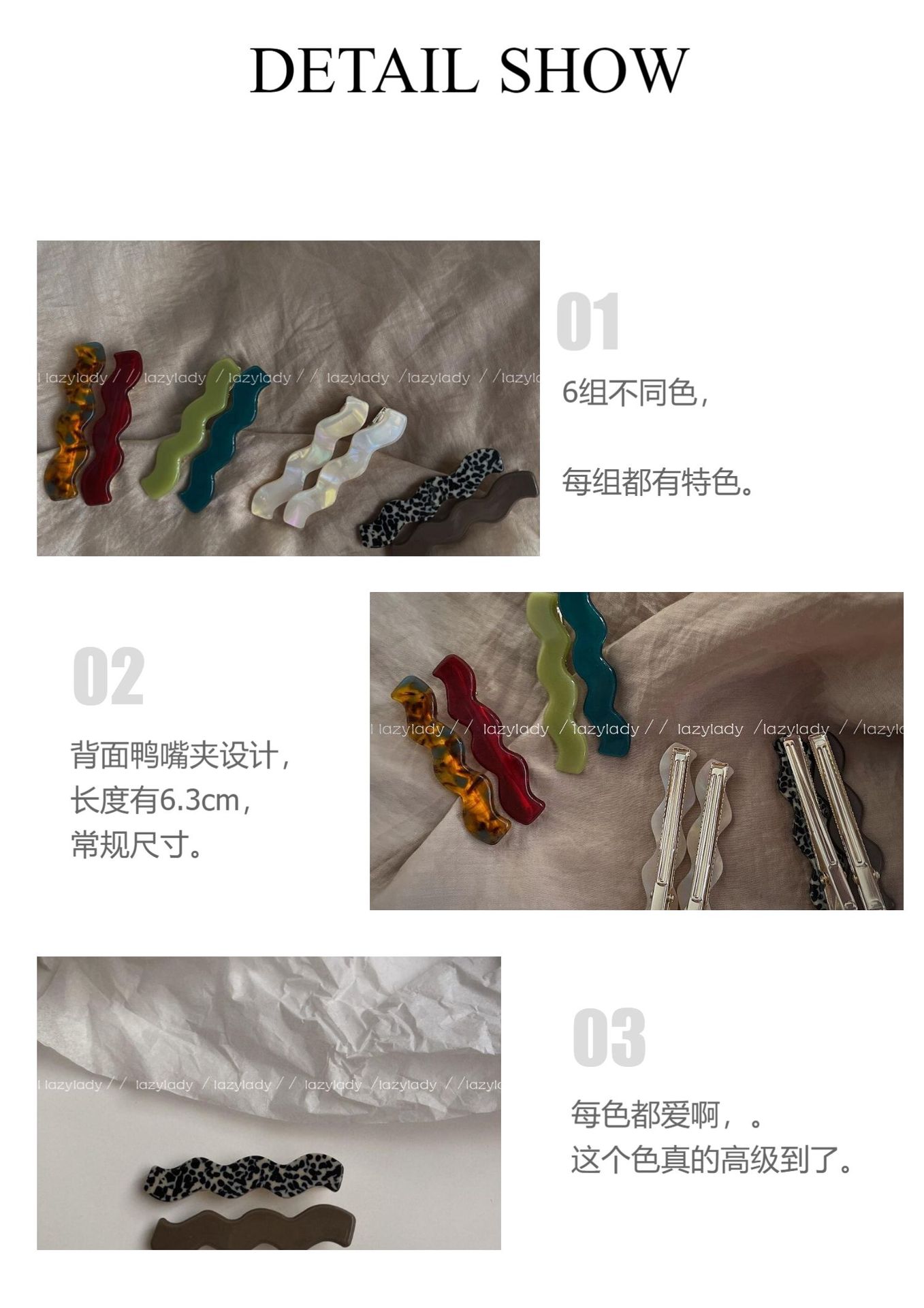 DETAIL SHOW

l lazylady / / lazylady / lazylady / / lazylady / lazylady / / lazyl

01

6组不同色，

每组都有特色。

02

背面鸭嘴夹设计，
长度有6.3cm，
常规尺寸。

l lazylady / / lazylady / lazylady / / lazylady / lazylady / / lazyl

l lazylady / / lazylady / lazylady / / lazylady / lazylady / / lazyl

03

每色都爱啊，。
这个色真的高级到了。