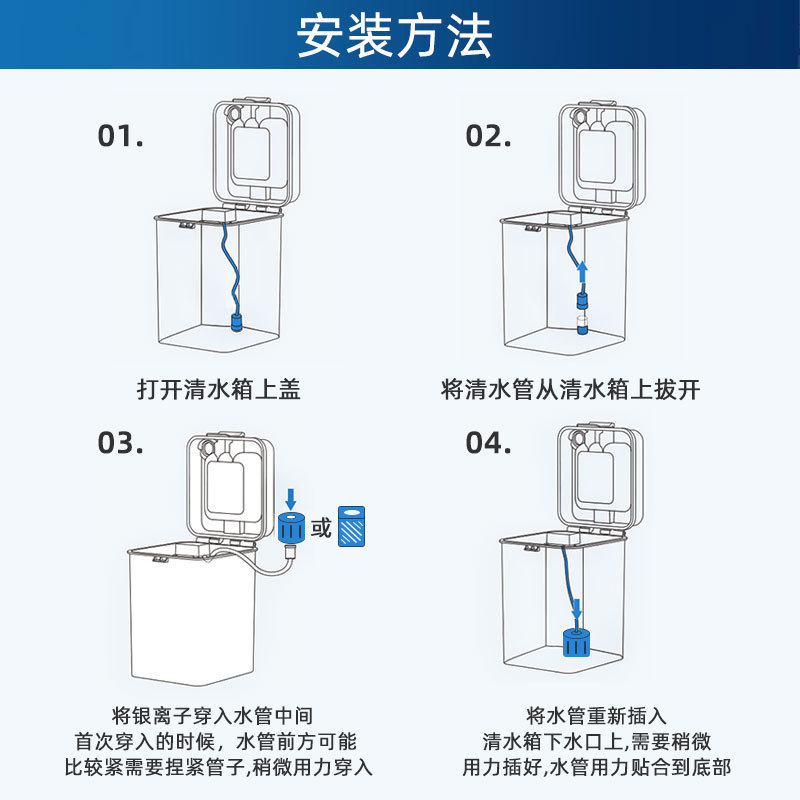 安装方法

01.

打开清水箱上盖

02.

将清水管从清水箱上拔开

03.

或

将银离子穿入水管中间
首次穿入的时候，水管前方可能
比较紧需要捏紧管子,稍微用力穿入

04.

将水管重新插入
清水箱下水口上,需要稍微
用力插好,水管用力贴合到底部