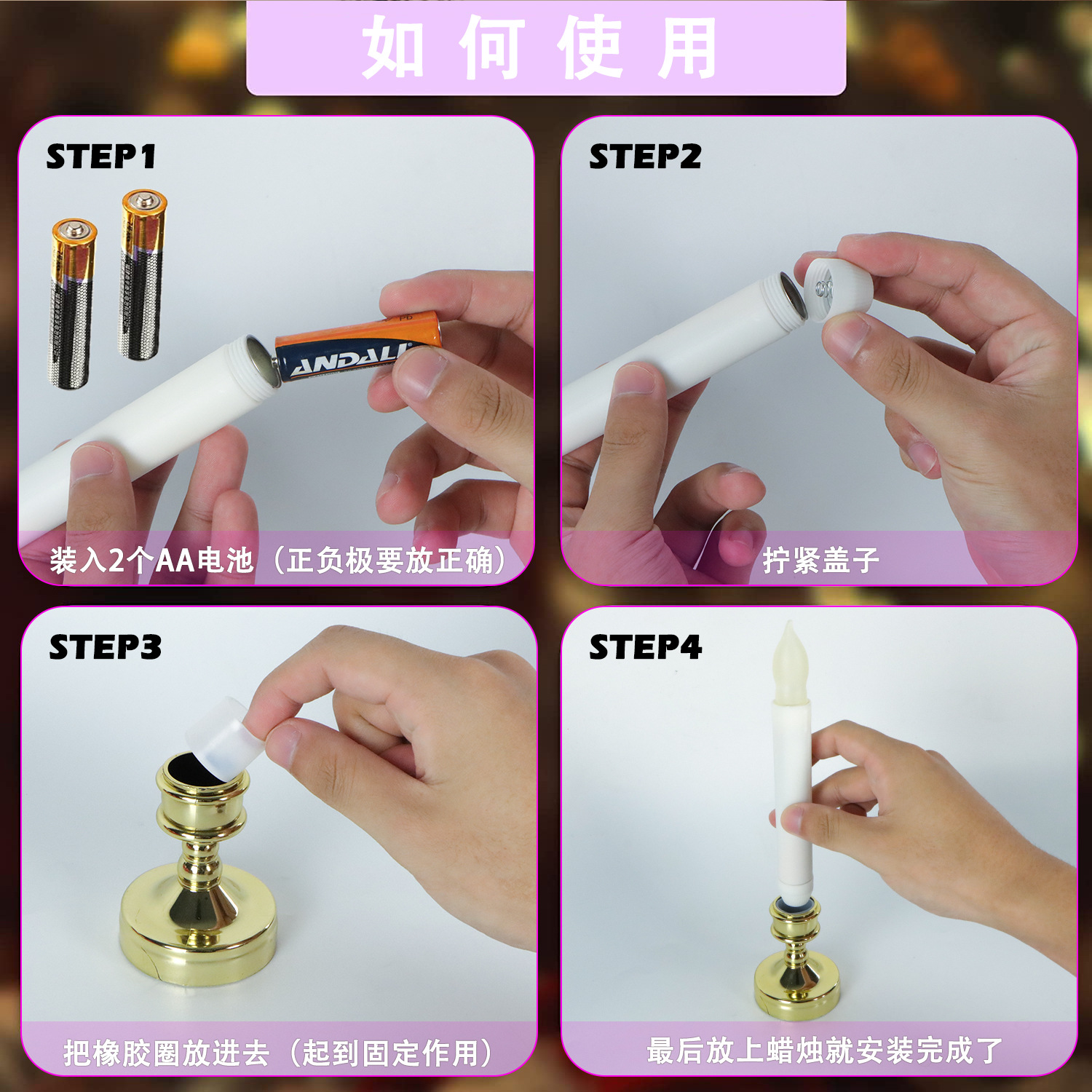 如何使用

STEP1

ANDALI

装入2个AA电池（正负极要放正确）

STEP2

拧紧盖子

STEP3

把橡胶圈放进去（起到固定作用）

STEP4

最后放上蜡烛就安装完成了