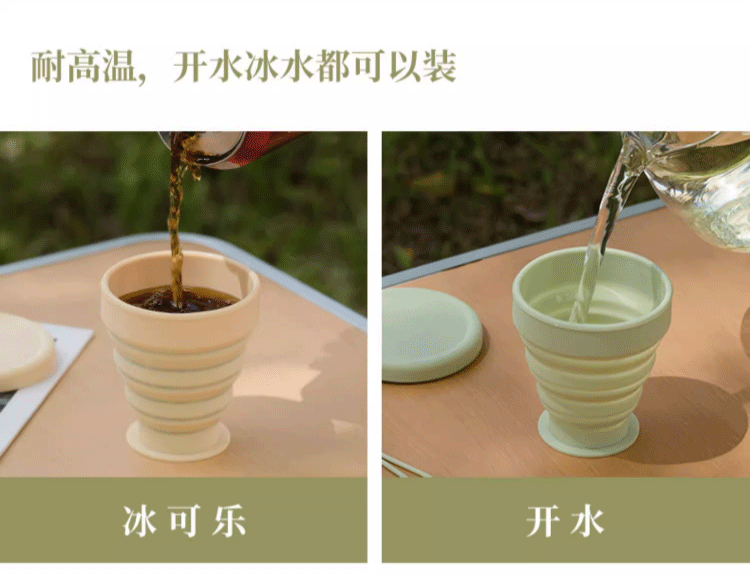 耐高温，开水冰水都可以装

冰可乐

开水