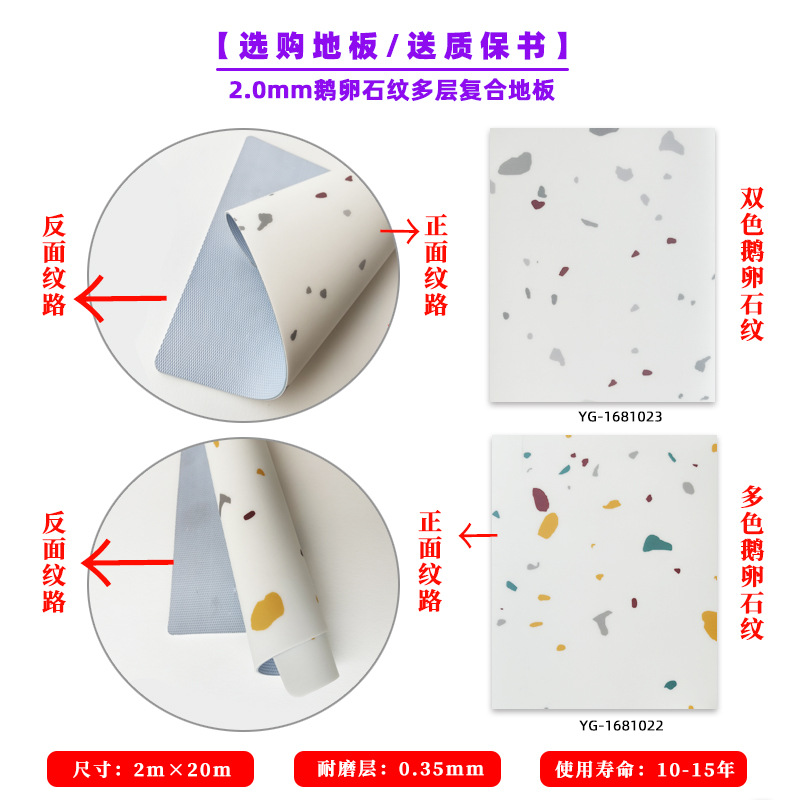 【选购地板/送质保书】

2.0mm鹅卵石纹多层复合地板

反面纹路

正面纹路

双色鹅卵石纹

YG-1681023

反面纹路

正面纹路

多色鹅卵石纹

YG-1681022

尺寸：2m×20m

耐磨层：0.35mm

使用寿命：10-15年