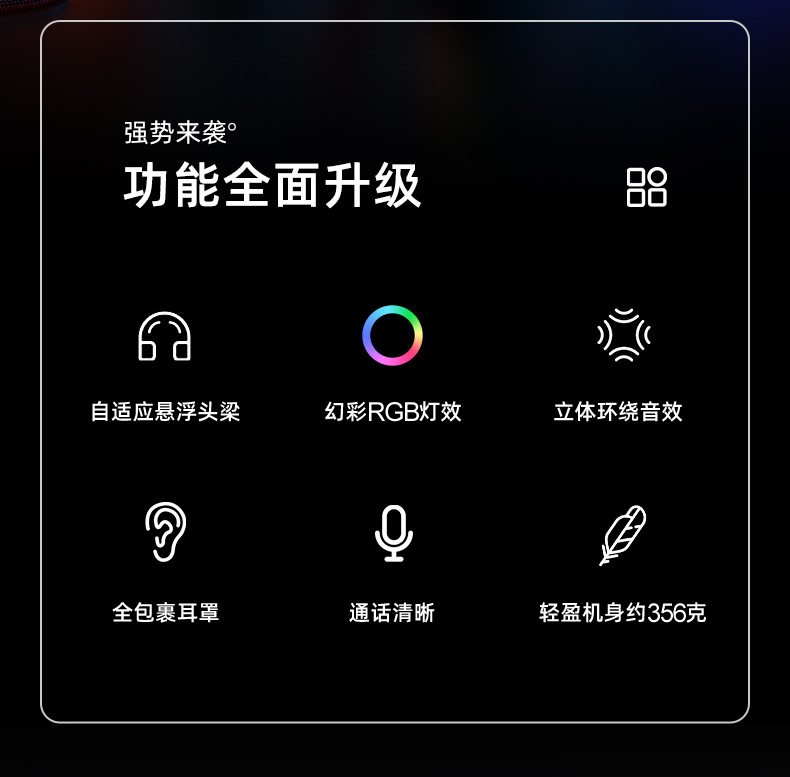 强势来袭°

功能全面升级

自适应悬浮头梁

幻彩RGB灯效

立体环绕音效

全包裹耳罩

通话清晰

轻盈机身约356克