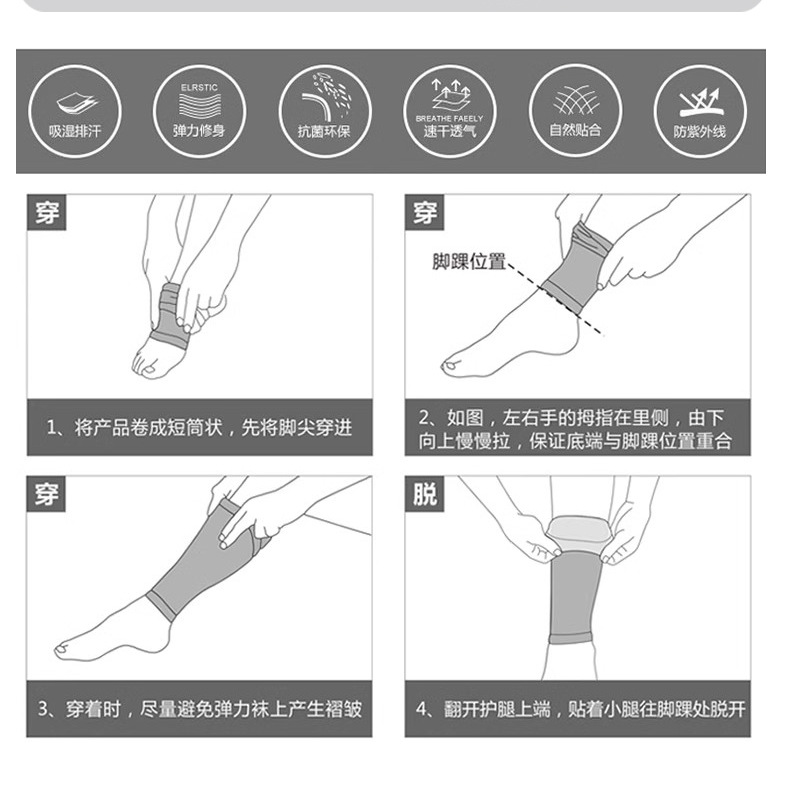 吸湿排汗

ELRSTIC
弹力修身

抗菌环保

BREATHE FAEELY
速干透气

自然贴合

防紫外线

穿

1、将产品卷成短筒状，先将脚尖穿进

穿

脚踝位置

2、如图，左右手的拇指在里侧，由下向上慢慢拉，保证底端与脚踝位置重合

穿

3、穿着时，尽量避免弹力袜上产生褶皱

脱

4、翻开护腿上端，贴着小腿往脚踝处脱开