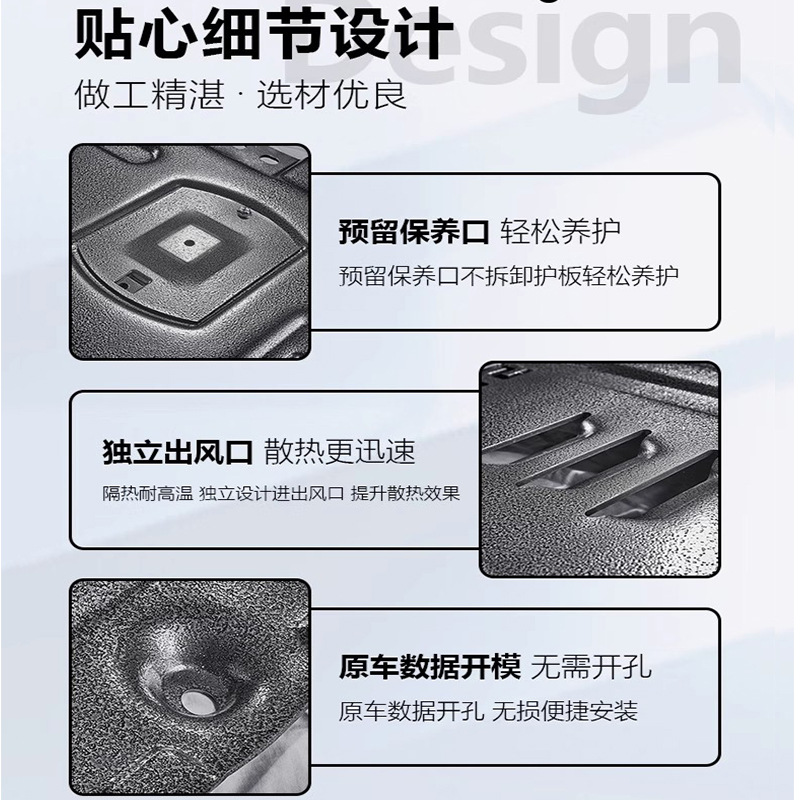 贴心细节设计 Design
做工精湛 · 选材优良

预留保养口 轻松养护
预留保养口不拆卸护板轻松养护

独立出风口 散热更迅速
隔热耐高温 独立设计进出风口 提升散热效果

原车数据开模 无需开孔
原车数据开孔 无损便捷安装