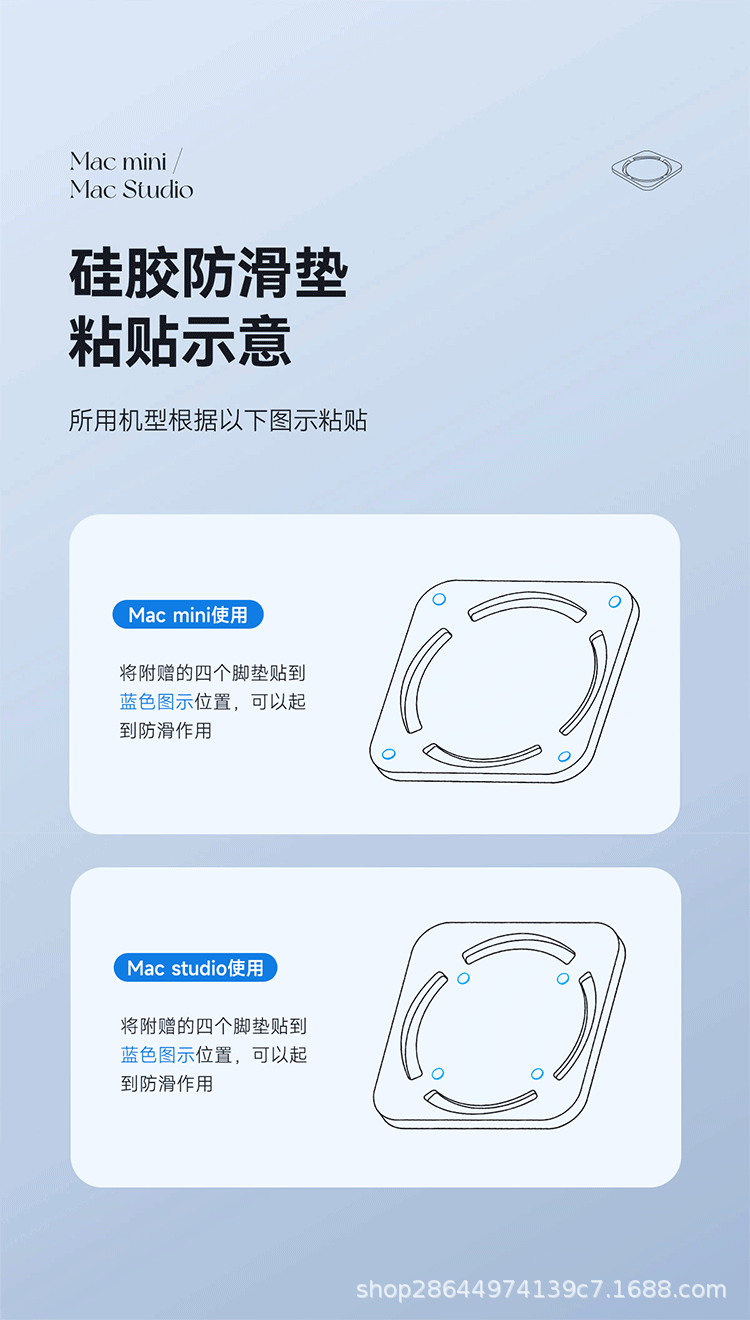 Mac mini /
Mac Studio

硅胶防滑垫
粘贴示意

所用机型根据以下图示粘贴

Mac mini使用

将附赠的四个脚垫贴到蓝色图示位置，可以起到防滑作用

Mac studio使用

将附赠的四个脚垫贴到蓝色图示位置，可以起到防滑作用

shop28644974139c7.1688.com