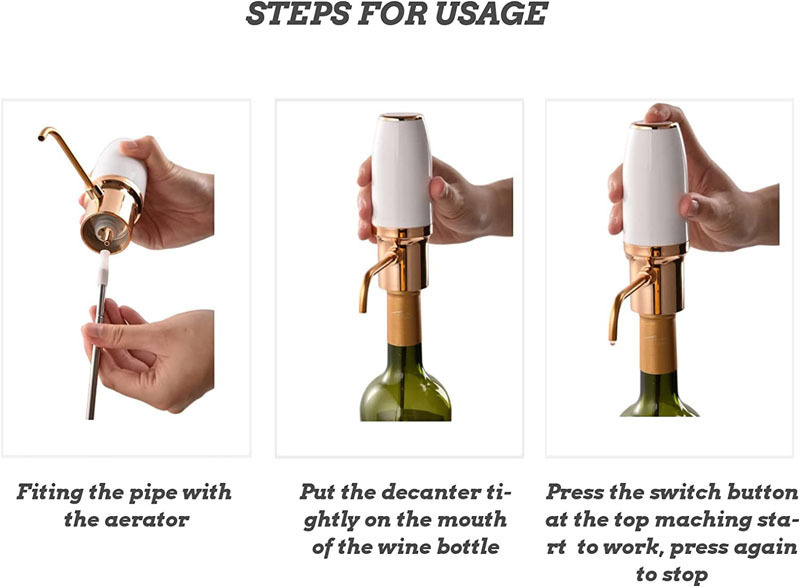 STEPS FOR USAGE

Fiting the pipe with the aerator

Put the decanter tightly on the mouth of the wine bottle

Press the switch button at the top maching start to work, press again to stop