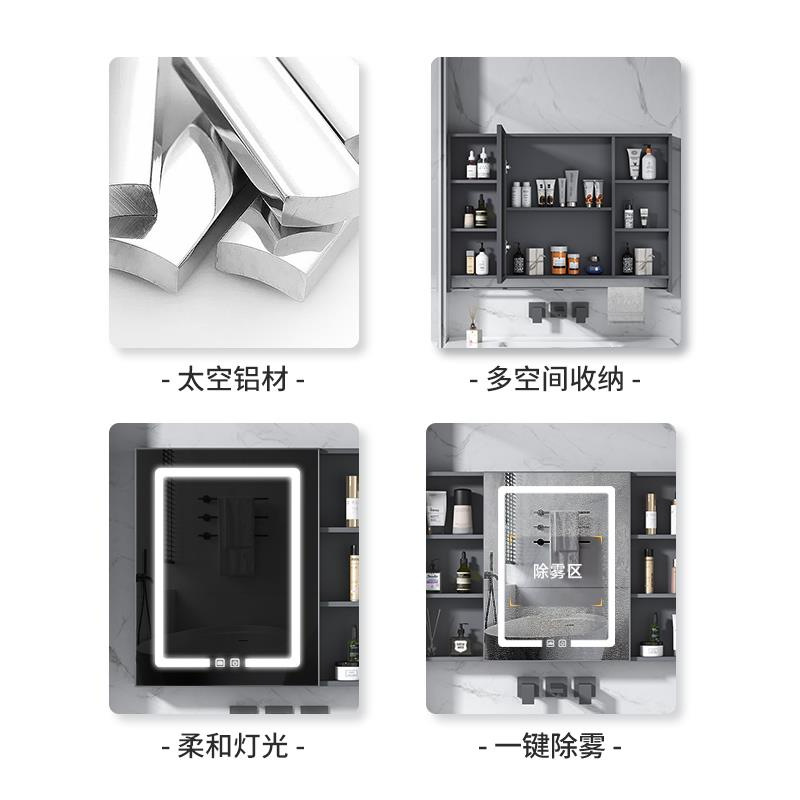 - 太空铝材 -

- 多空间收纳 -

- 柔和灯光 -

除雾区

- 一键除雾 -