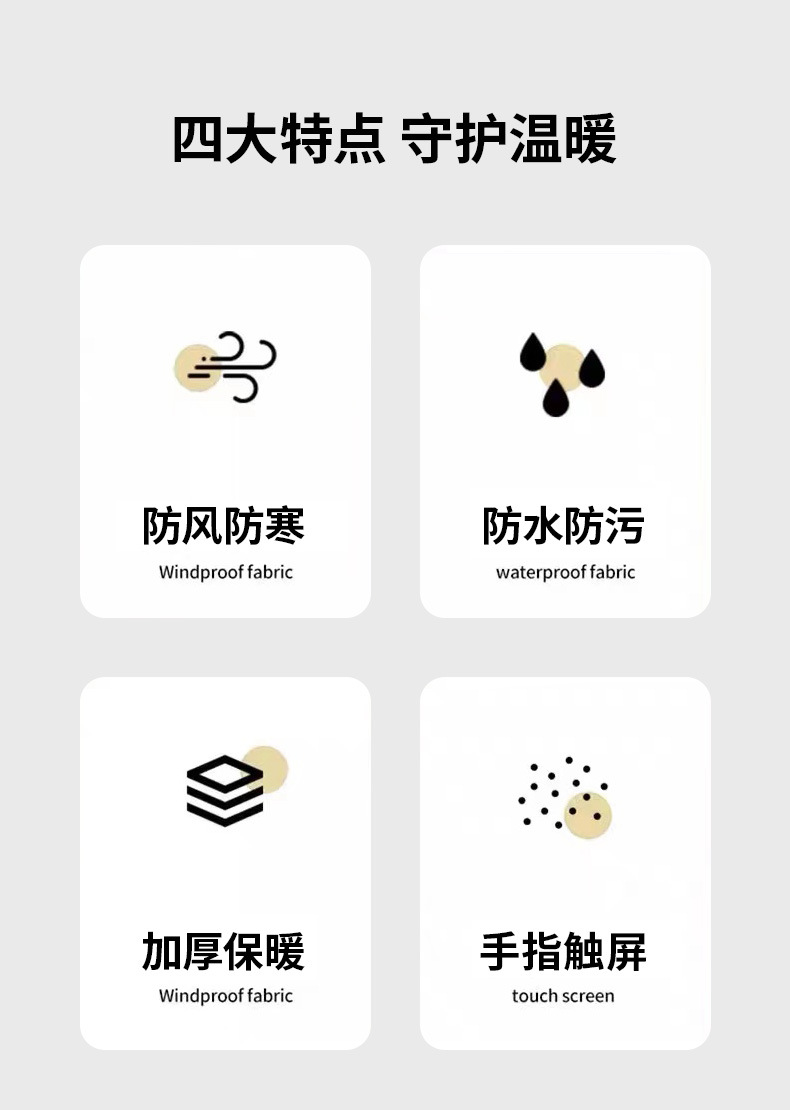 四大特点 守护温暖

防风防寒
Windproof fabric

防水防污
waterproof fabric

加厚保暖
Windproof fabric

手指触屏
touch screen