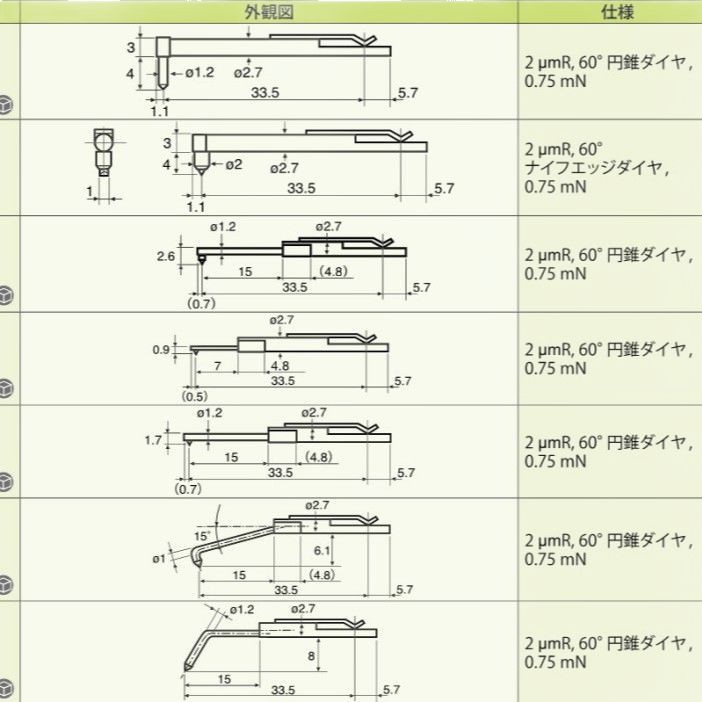 | 外観図 | 仕様 |
|---|---|
| 3 4 ø1.2 ø2.7 33.5 5.7 1.1 | 2 μmR, 60° 円錐ダイヤ, 0.75 mN |
| 1 3 4 ø2 ø2.7 33.5 5.7 1.1 | 2 μmR, 60° ナイフエッジダイヤ, 0.75 mN |
| ø1.2 ø2.7 2.6 15 (4.8) 33.5 5.7 (0.7) | 2 μmR, 60° 円錐ダイヤ, 0.75 mN |
| ø2.7 0.9 7 4.8 33.5 5.7 (0.5) | 2 μmR, 60° 円錐ダイヤ, 0.75 mN |
| ø1.2 ø2.7 1.7 15 (4.8) 33.5 5.7 (0.7) | 2 μmR, 60° 円錐ダイヤ, 0.75 mN |
| ø2.7 15° ø1 6.1 15 (4.8) 33.5 5.7 | 2 μmR, 60° 円錐ダイヤ, 0.75 mN |
| ø1.2 ø2.7 8 15 33.5 5.7 | 2 μmR, 60° 円錐ダイヤ, 0.75 mN |