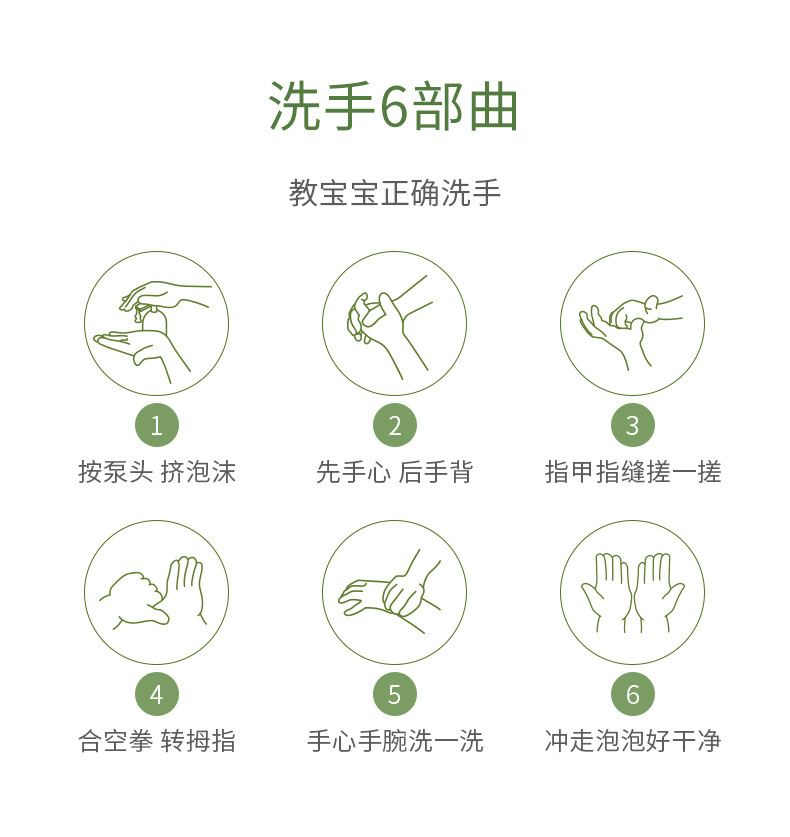 洗手6部曲

教宝宝正确洗手

1
按泵头 挤泡沫

2
先手心 后手背

3
指甲指缝搓一搓

4
合空拳 转拇指

5
手心手腕洗一洗

6
冲走泡泡好干净