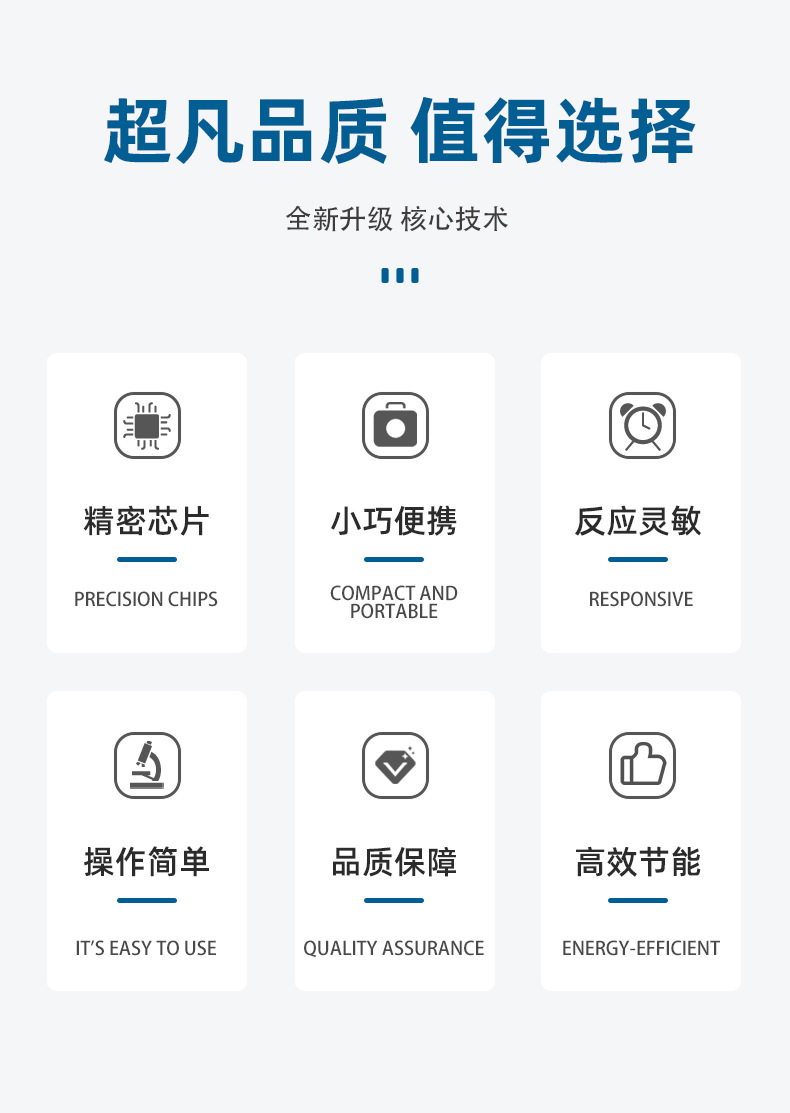 超凡品质 值得选择

全新升级 核心技术

精密芯片

PRECISION CHIPS

小巧便携

COMPACT AND PORTABLE

反应灵敏

RESPONSIVE

操作简单

IT'S EASY TO USE

品质保障

QUALITY ASSURANCE

高效节能

ENERGY-EFFICIENT