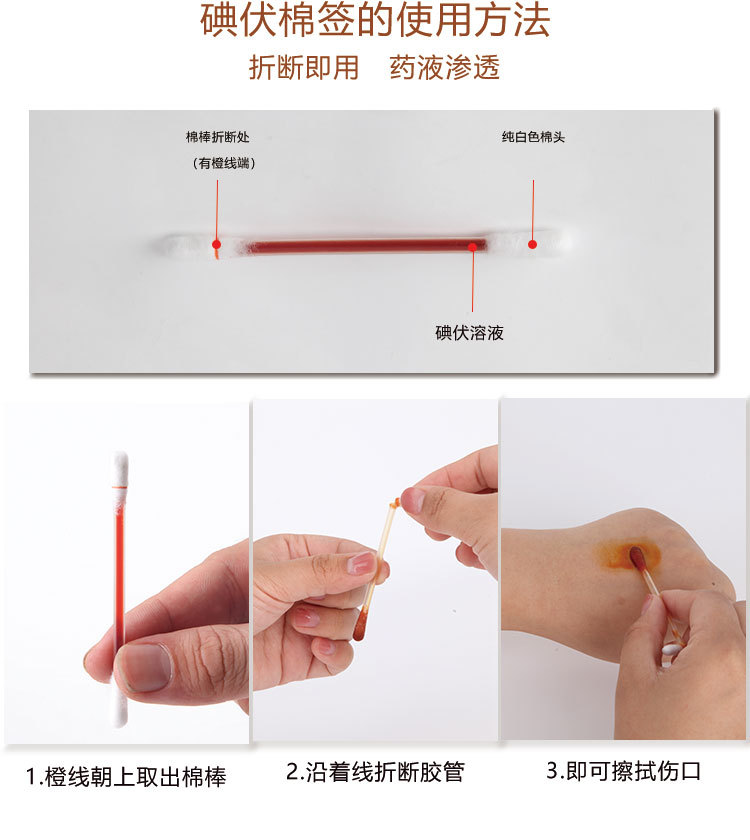 碘伏棉签的使用方法

折断即用　药液渗透

棉棒折断处
（有橙线端）

纯白色棉头

碘伏溶液

1.橙线朝上取出棉棒

2.沿着线折断胶管

3.即可擦拭伤口