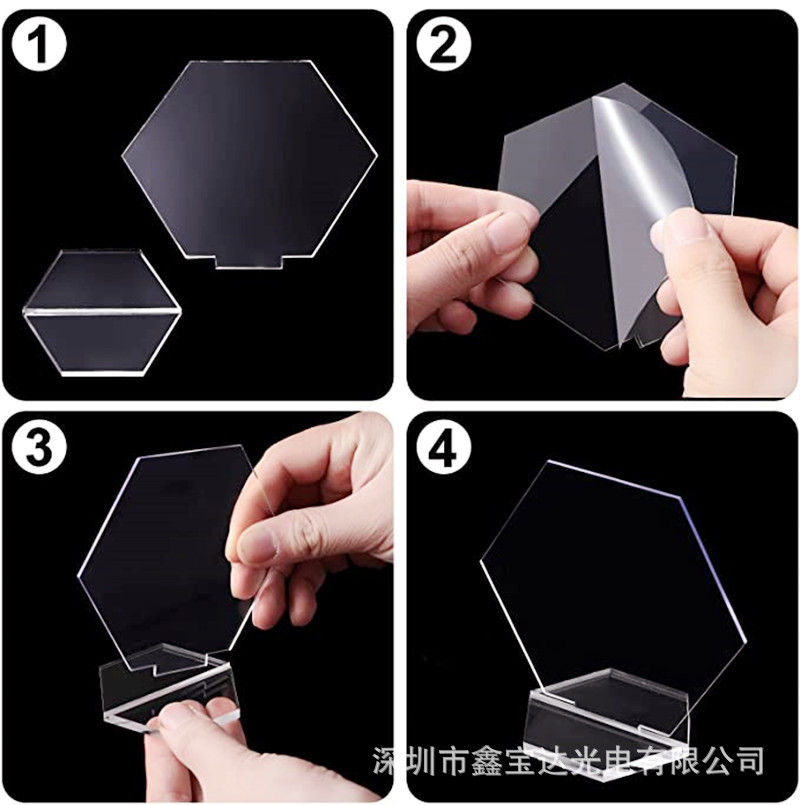 1
2
3
4
深圳市鑫宝达光电有限公司