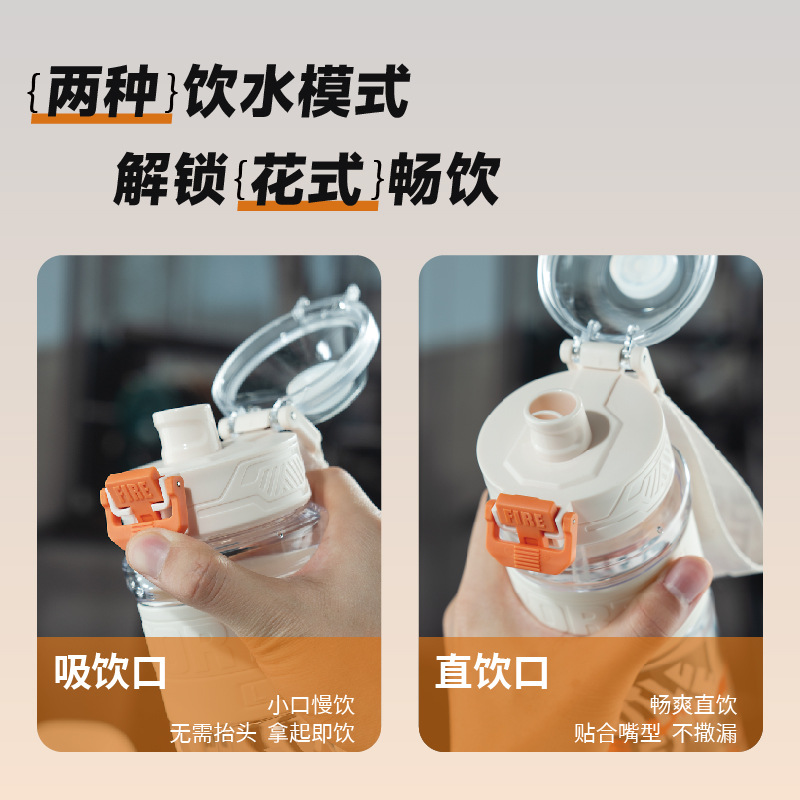 {两种}饮水模式
解锁{花式}畅饮

FIRE

吸饮口
小口慢饮
无需抬头 拿起即饮

FIRE

直饮口
畅爽直饮
贴合嘴型 不撒漏