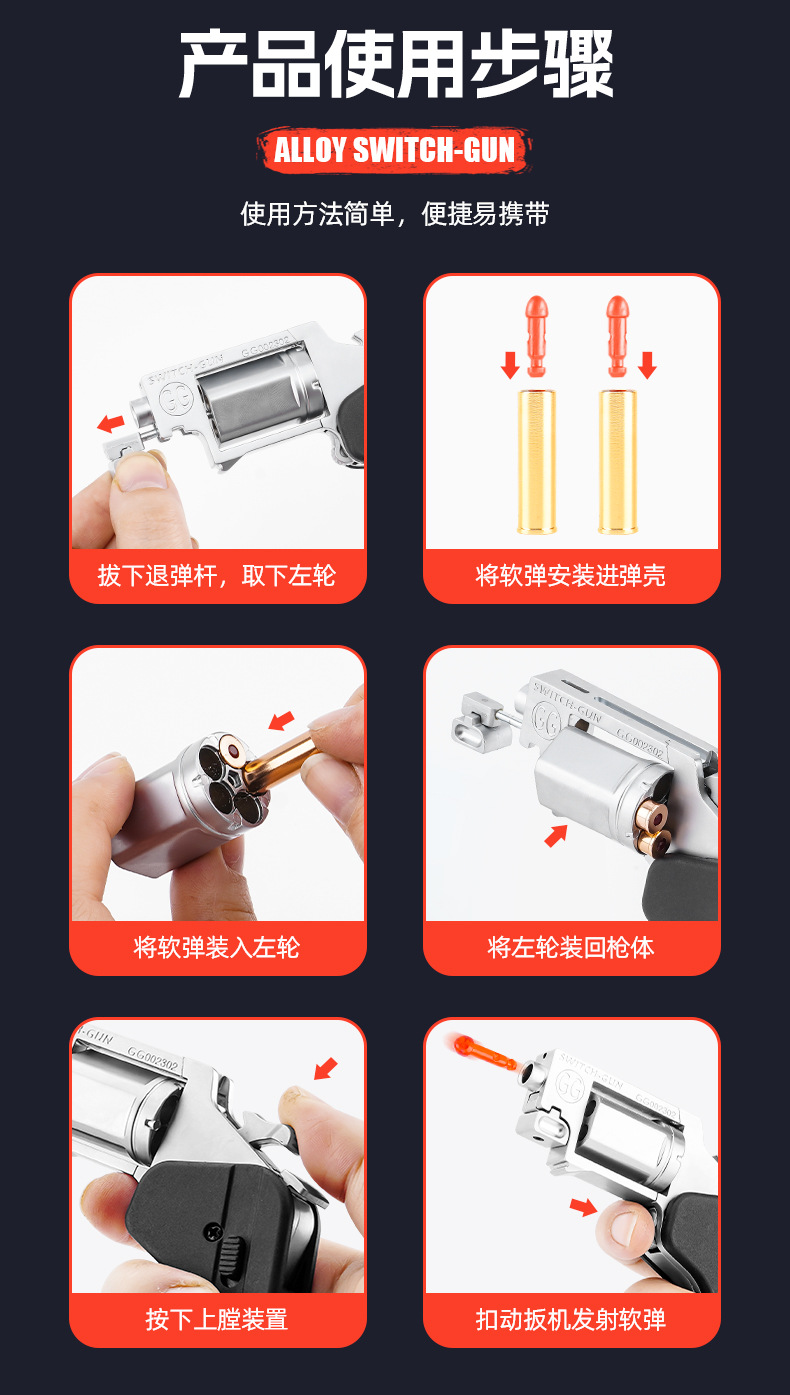 产品使用步骤

ALLOY SWITCH-GUN

使用方法简单，便捷易携带

SWITCH-GUN GG002302

拔下退弹杆，取下左轮

将软弹安装进弹壳

将软弹装入左轮

SWITCH-GUN GG002302

将左轮装回枪体

-GUN GG002302

按下上膛装置

SWITCH-GUN GG002302

扣动扳机发射软弹