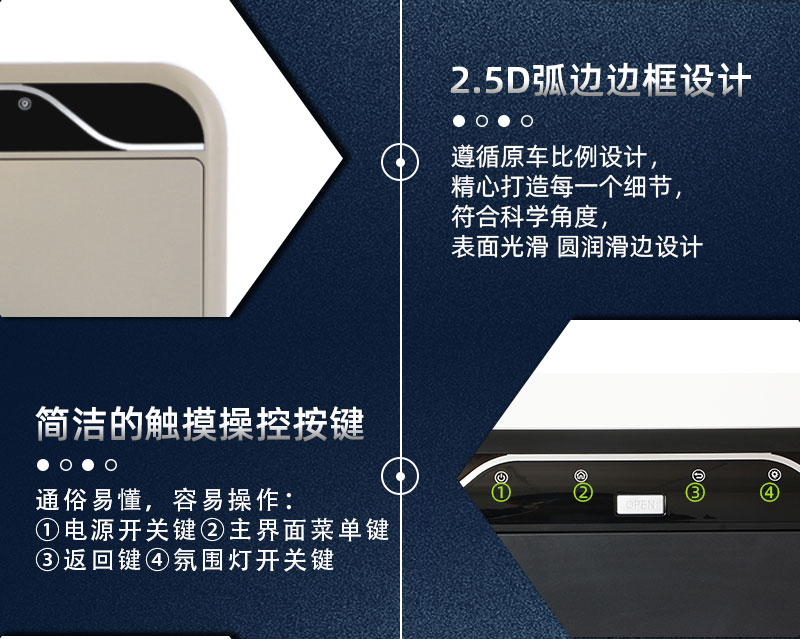 2.5D弧边边框设计

遵循原车比例设计，
精心打造每一个细节，
符合科学角度，
表面光滑 圆润滑边设计

简洁的触摸操控按键

通俗易懂，容易操作：
①电源开关键②主界面菜单键
③返回键④氛围灯开关键

① ② OPEN ③ ④